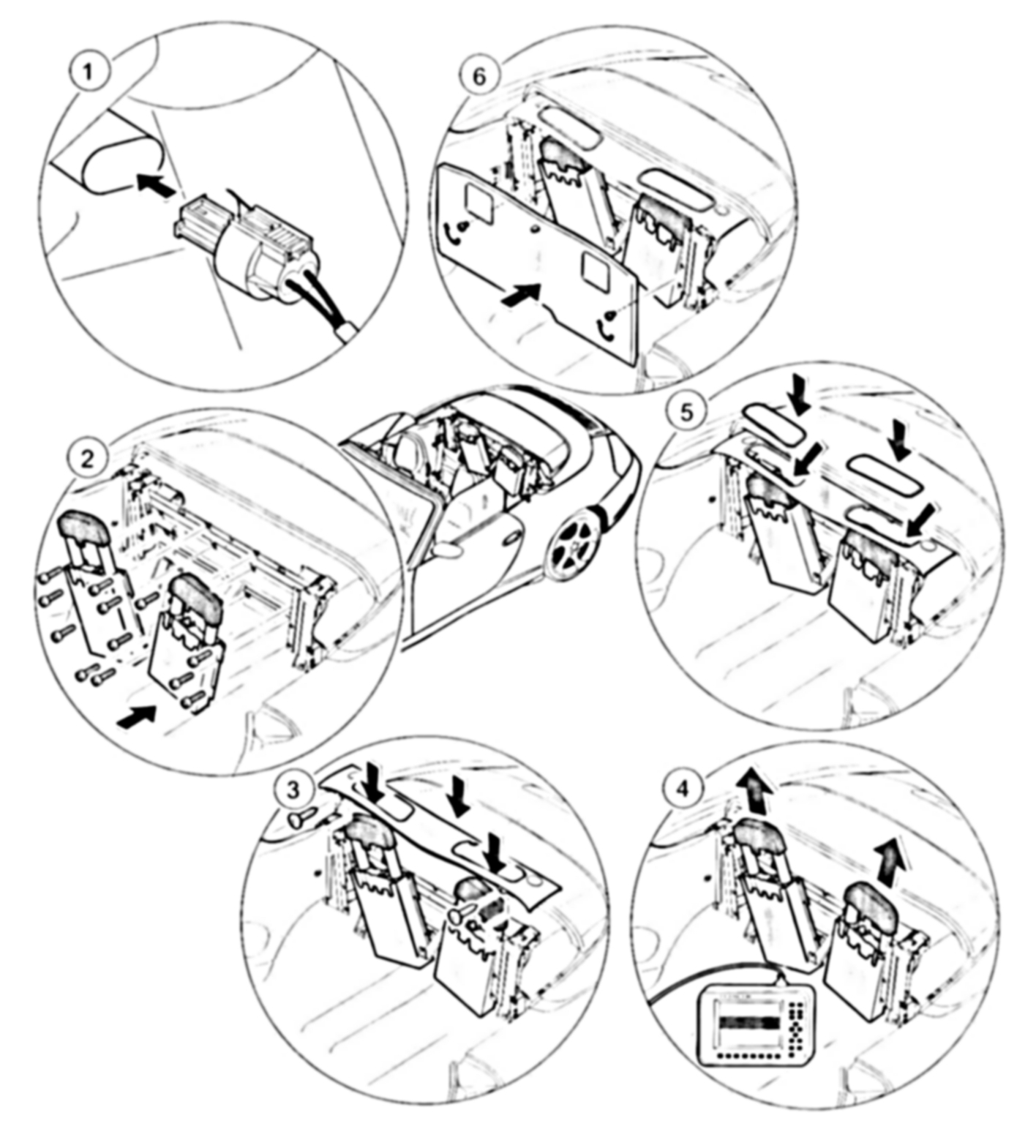 1
6
2
5
3
4