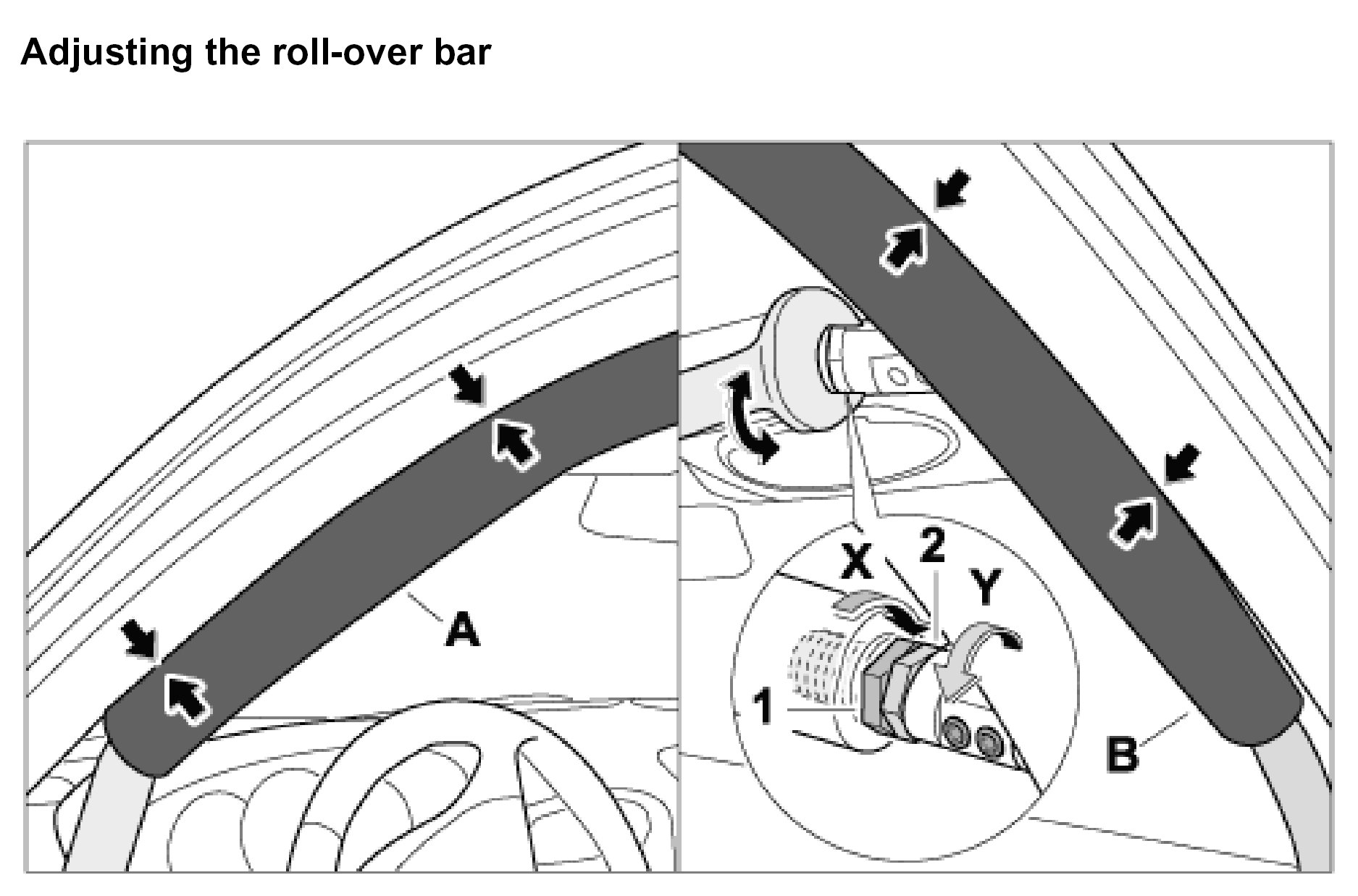 Adjusting the roll-over bar

A

X
2
Y
1
B