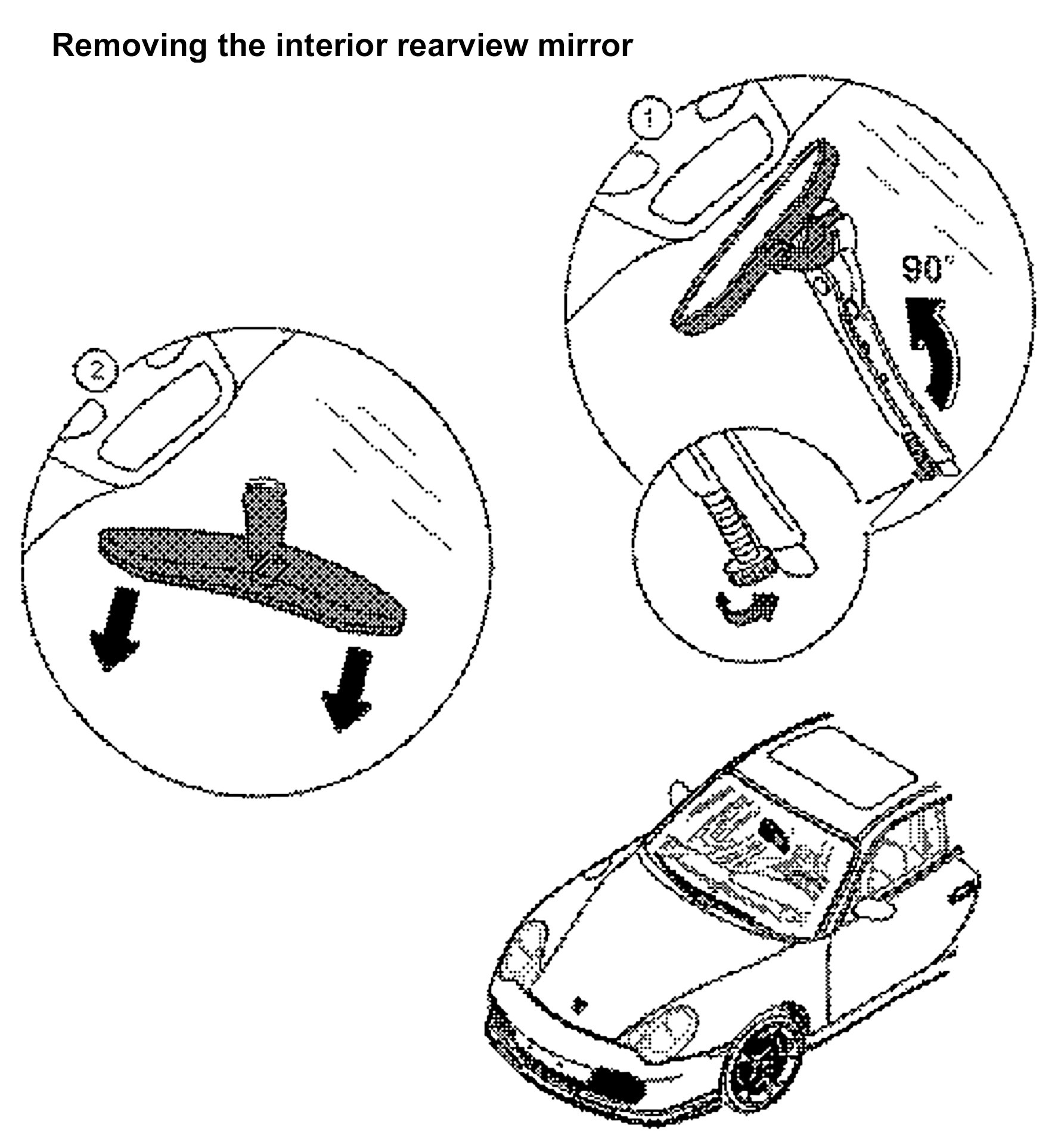 Removing the interior rearview mirror

1

90°

2