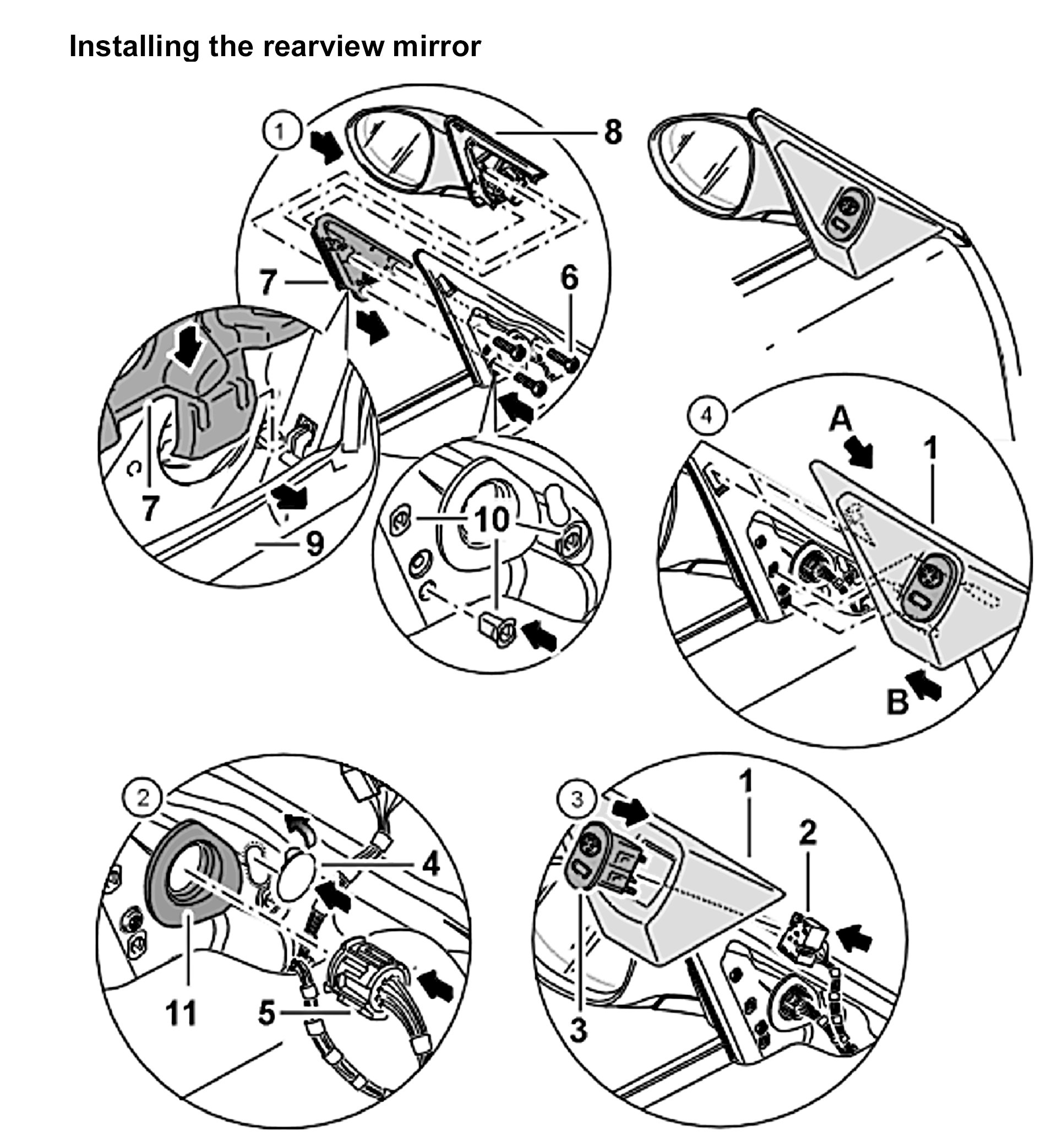 Installing the rearview mirror

1
8
7
6
7
9
10
4
A
1
B
2
4
11
5
3
1
2
3