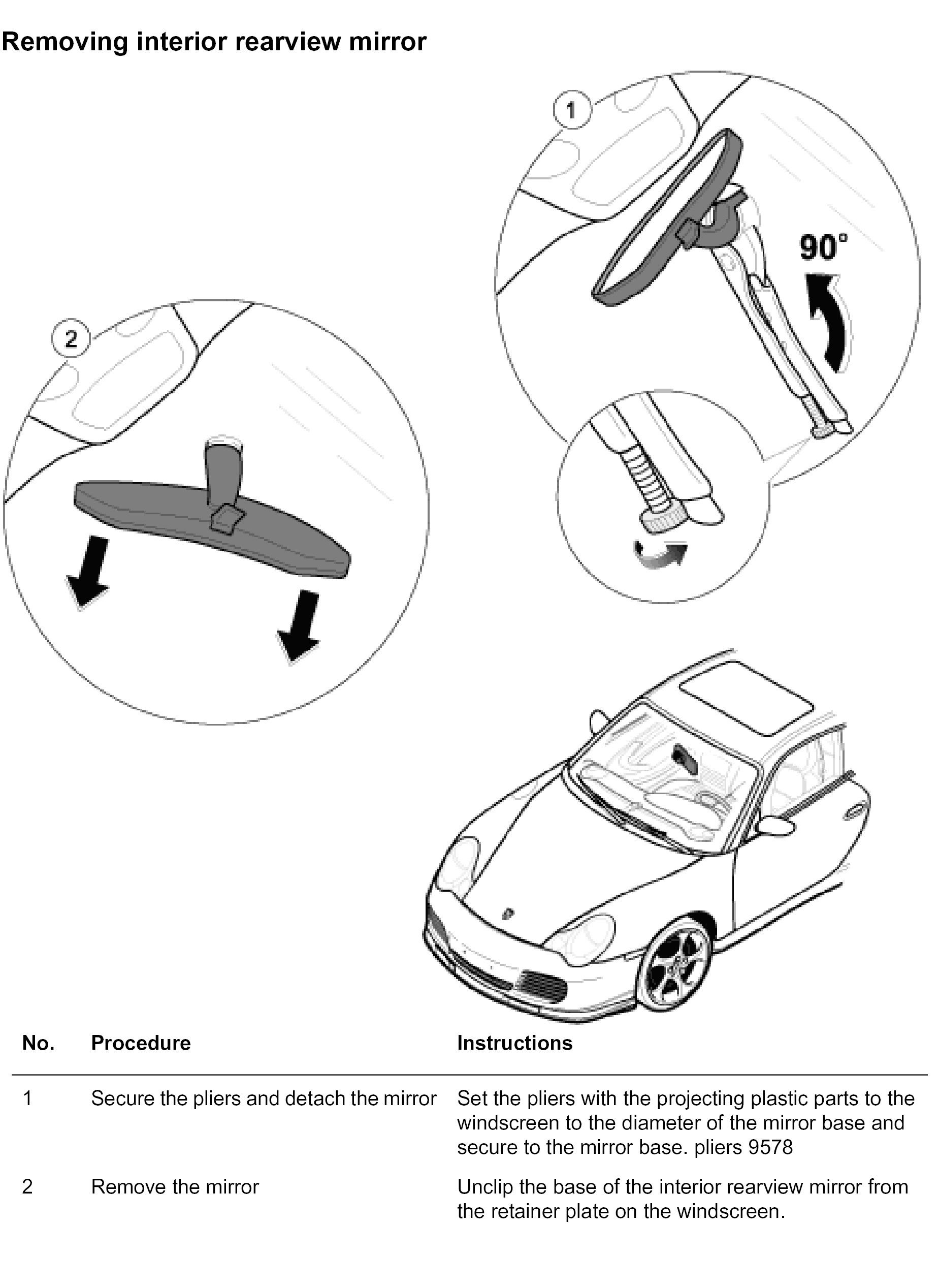 Removing interior rearview mirror

1

90°

2

| No. | Procedure | Instructions |
|---|---|---|
| 1 | Secure the pliers and detach the mirror | Set the pliers with the projecting plastic parts to the windscreen to the diameter of the mirror base and secure to the mirror base. pliers 9578 |
| 2 | Remove the mirror | Unclip the base of the interior rearview mirror from the retainer plate on the windscreen. |