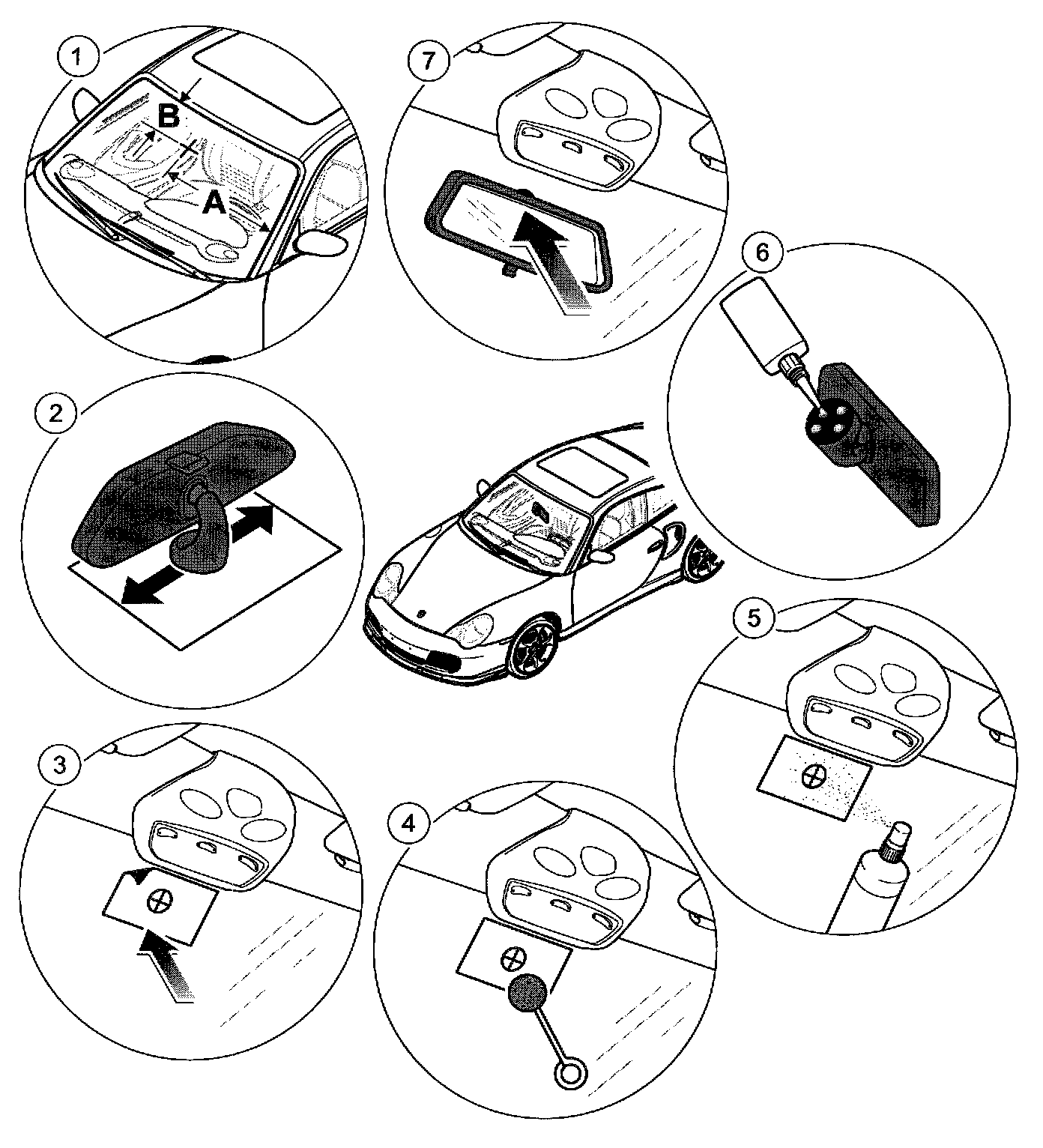 1
B
A
7
6
2
5
3
4