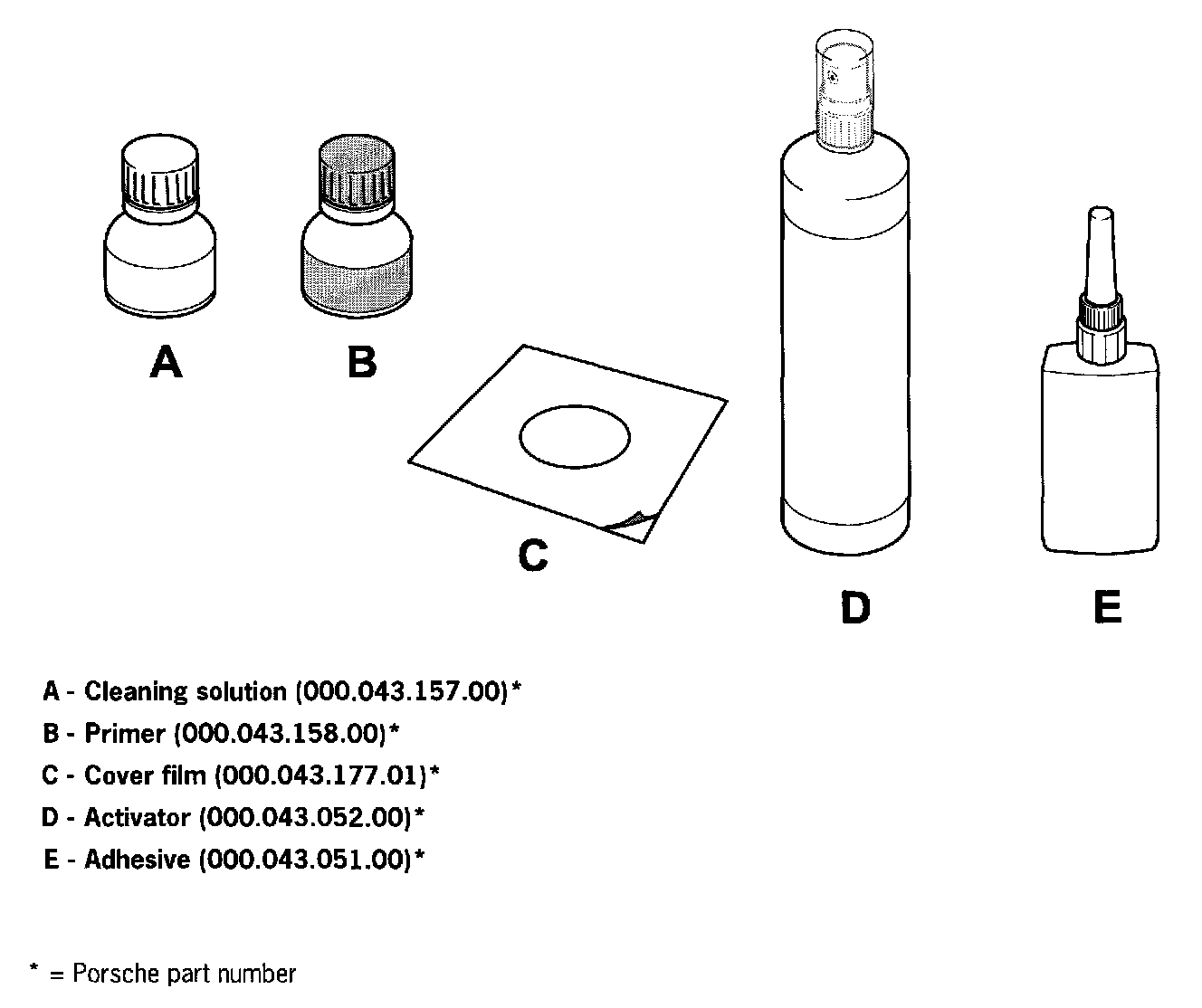 A

B

C

D

E

A - Cleaning solution (000.043.157.00)*

B - Primer (000.043.158.00)*

C - Cover film (000.043.177.01)*

D - Activator (000.043.052.00)*

E - Adhesive (000.043.051.00)*

* = Porsche part number