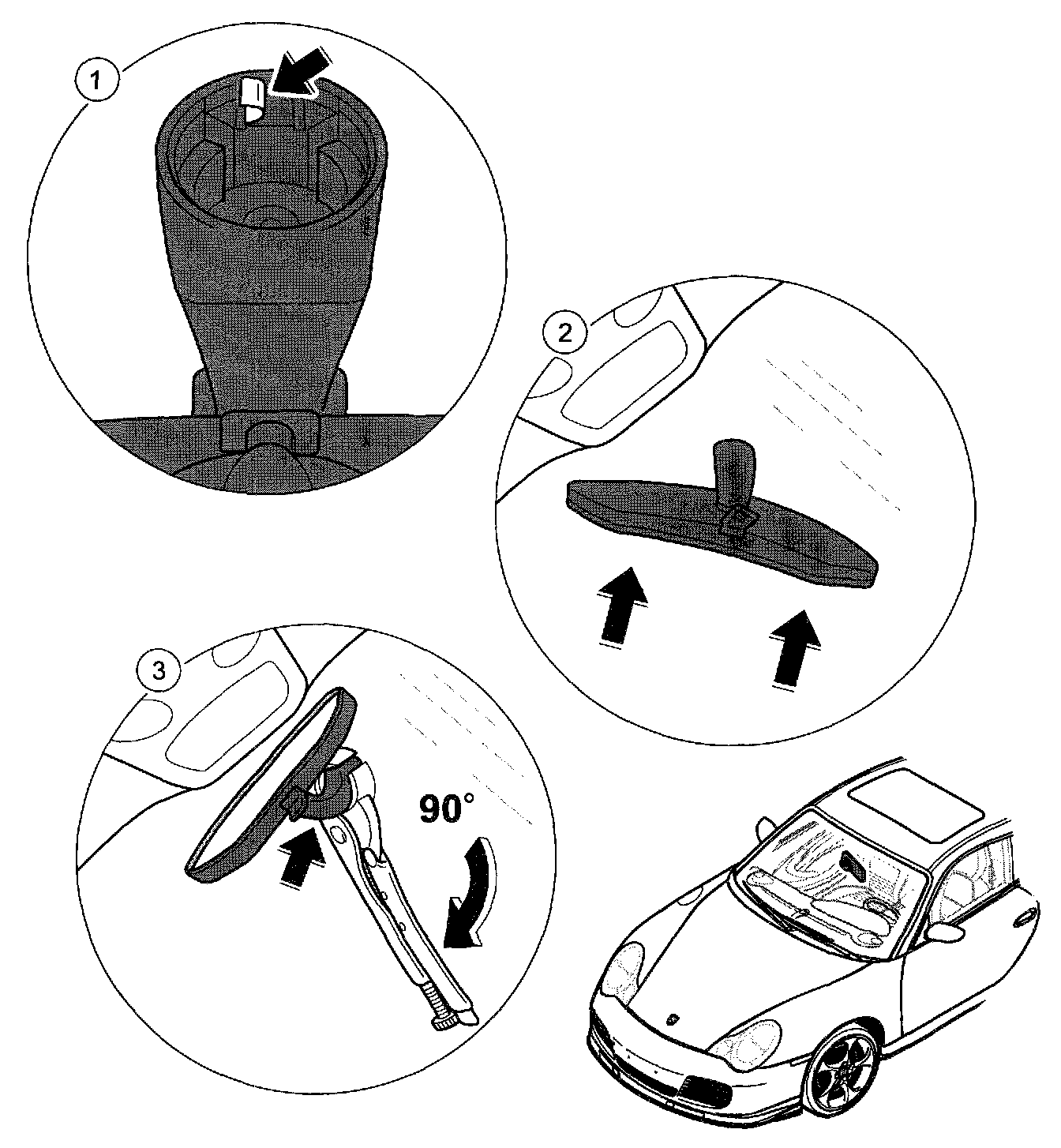 1

2

3

90°