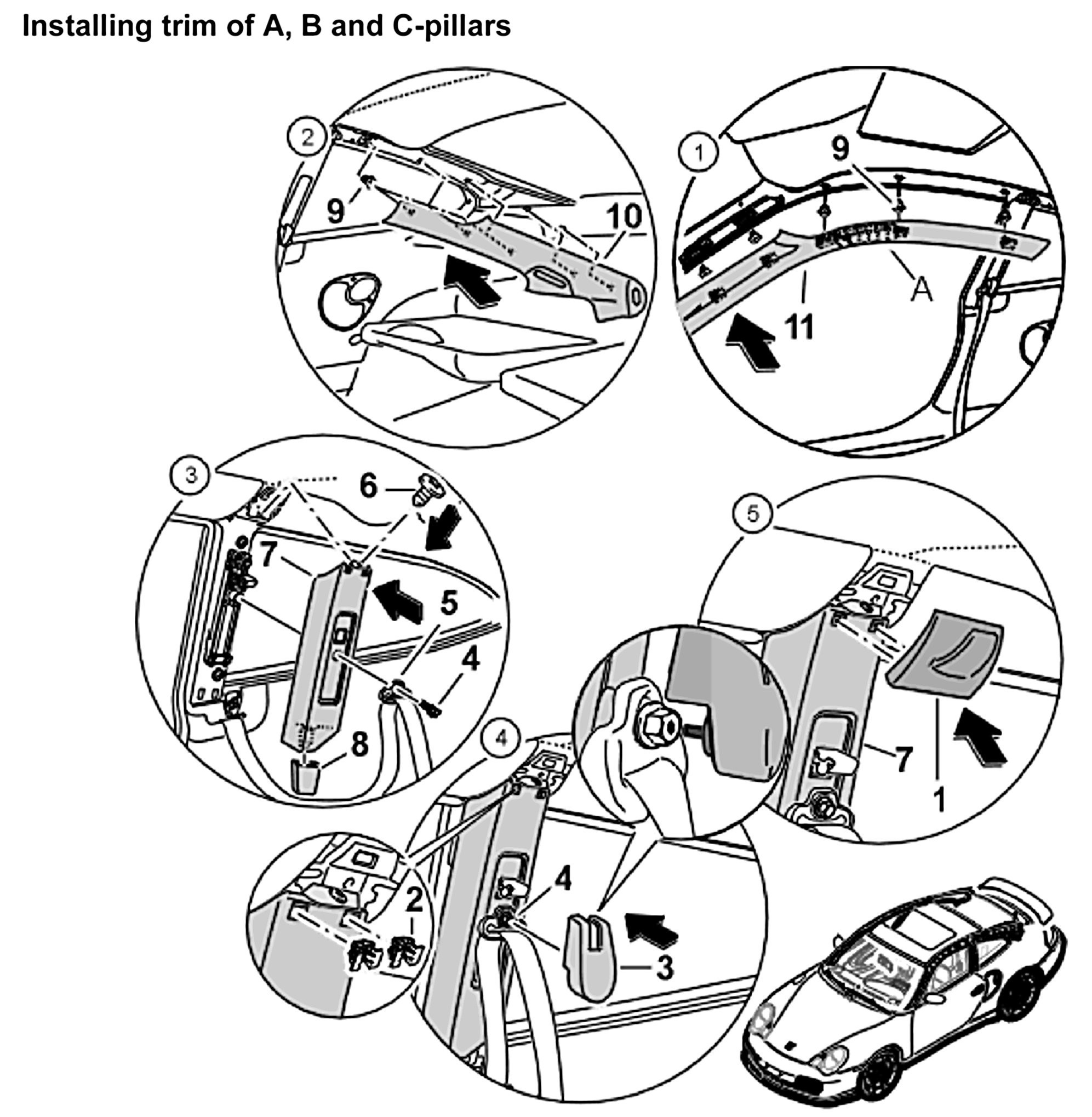 Installing trim of A, B and C-pillars

2
9
10

1
9
A
11

3
6
7
5
4
8

5
7
1

4
2
4
3