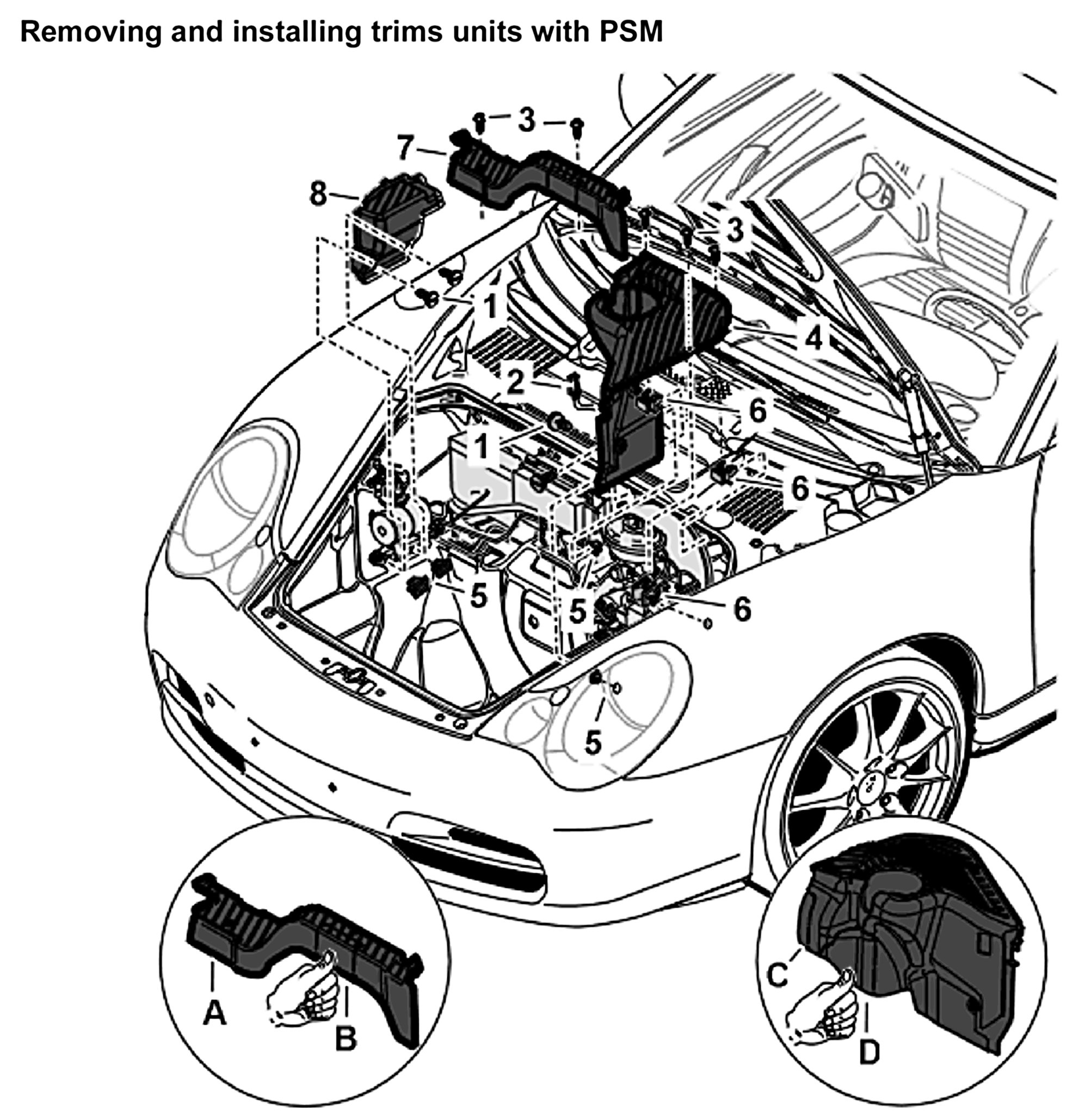 Removing and installing trims units with PSM

3
7
8
3
1
4
2
6
1
6
5
5
6
5
A
B
C
D