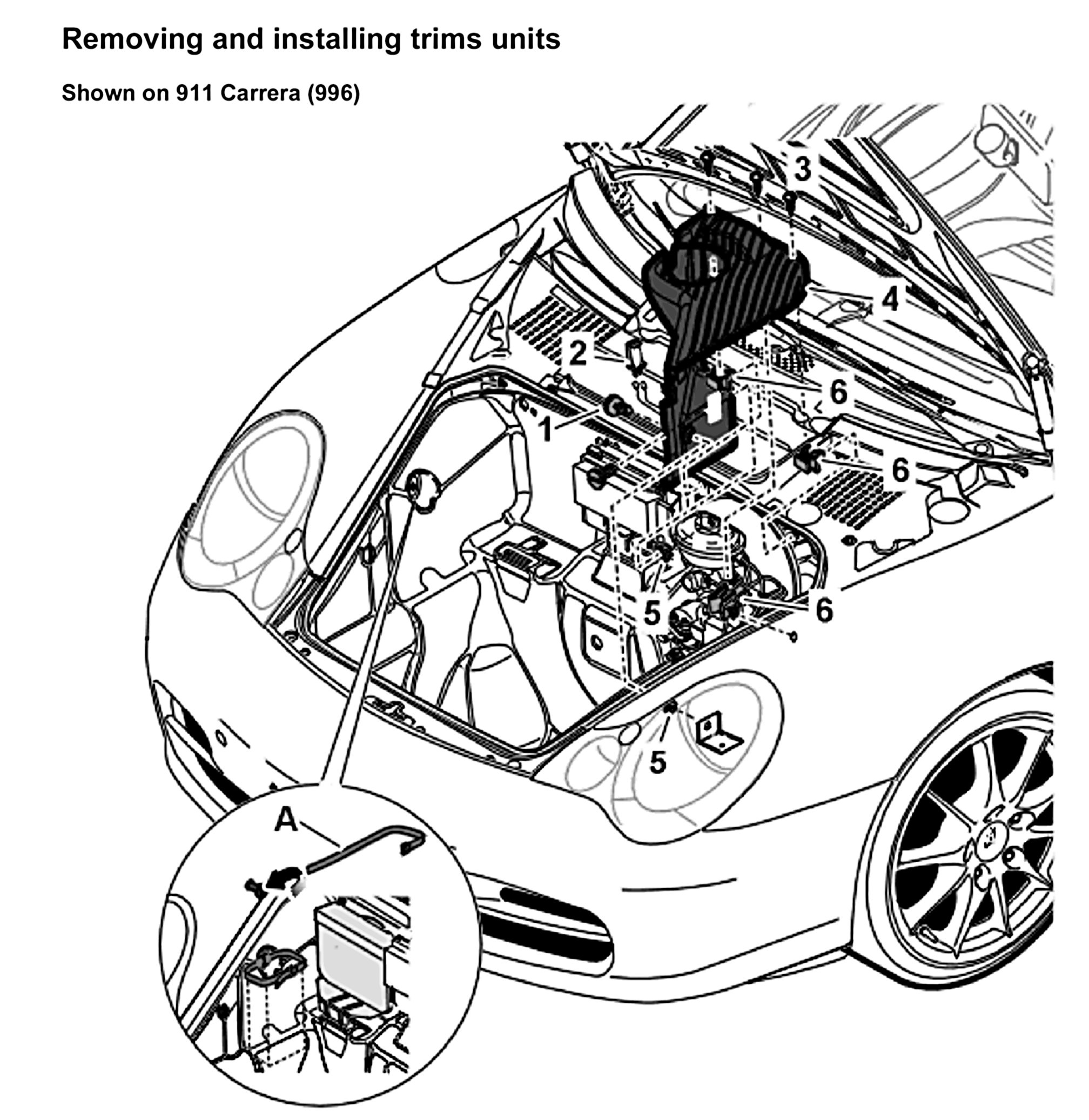 Removing and installing trims units

Shown on 911 Carrera (996)

3
4
2
6
1
6
5
6
5
A