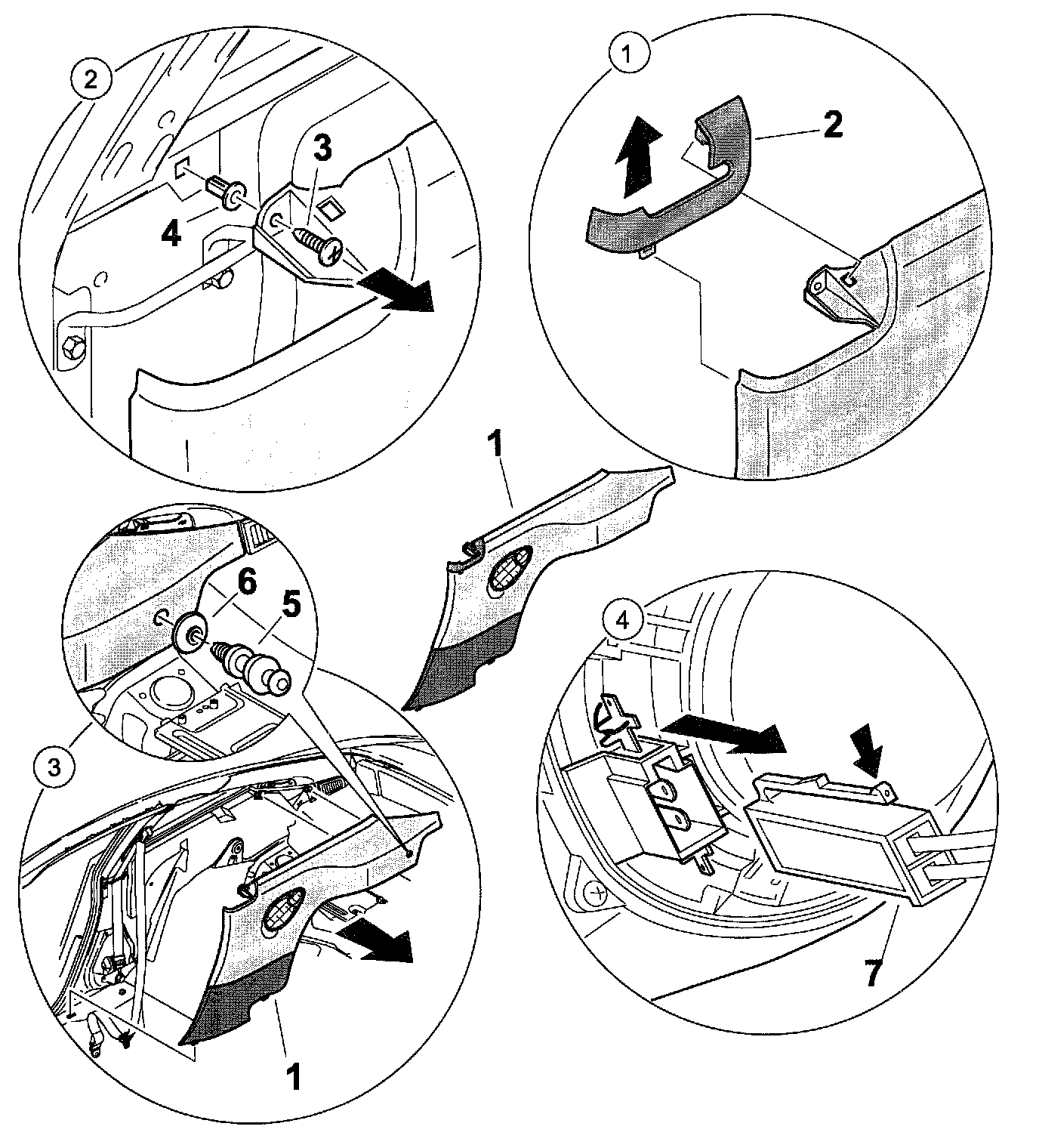 2
3
4
1
2
1
6
5
3
1
4
7