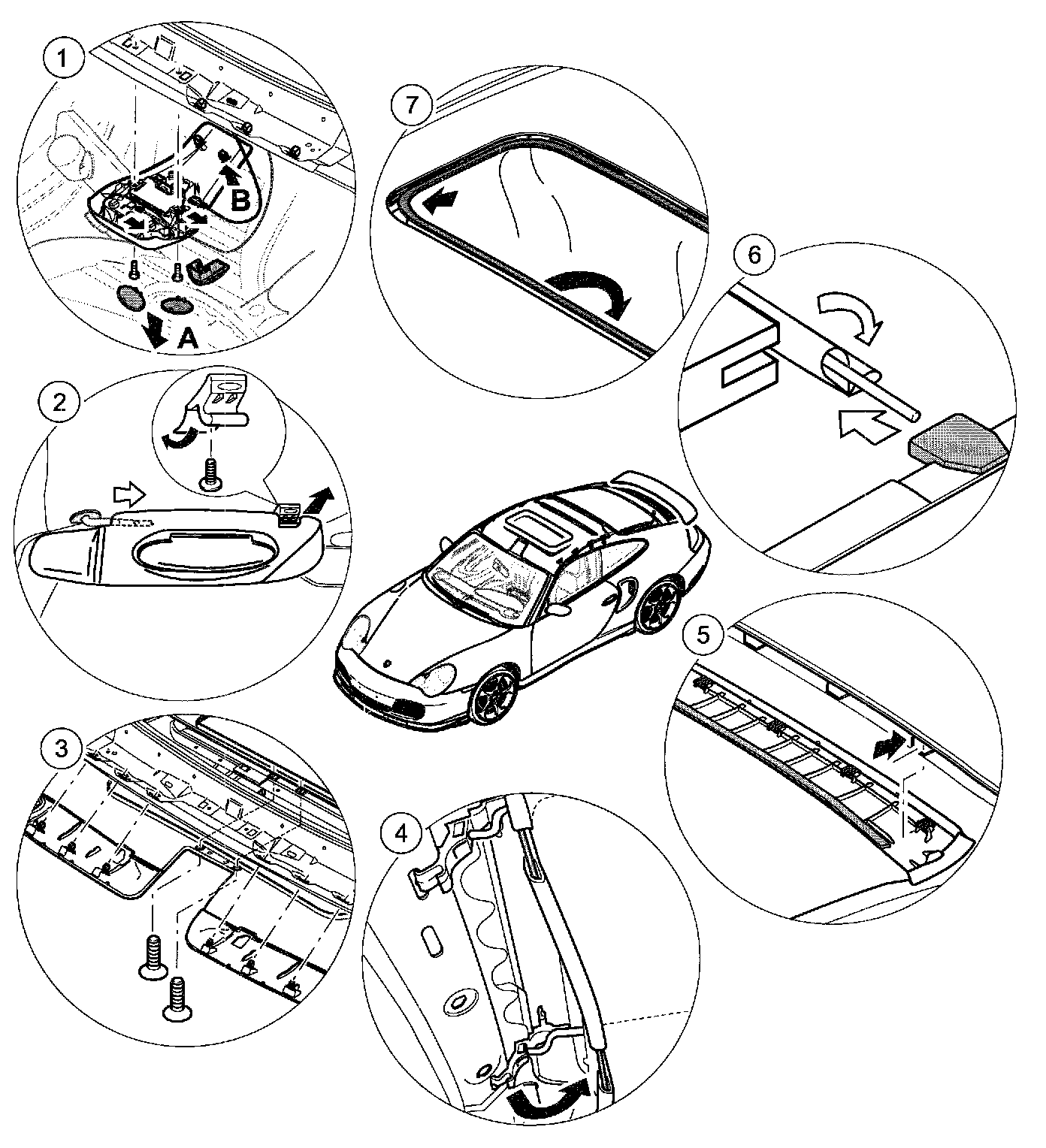 1
B
A
7
6
2
5
3
4