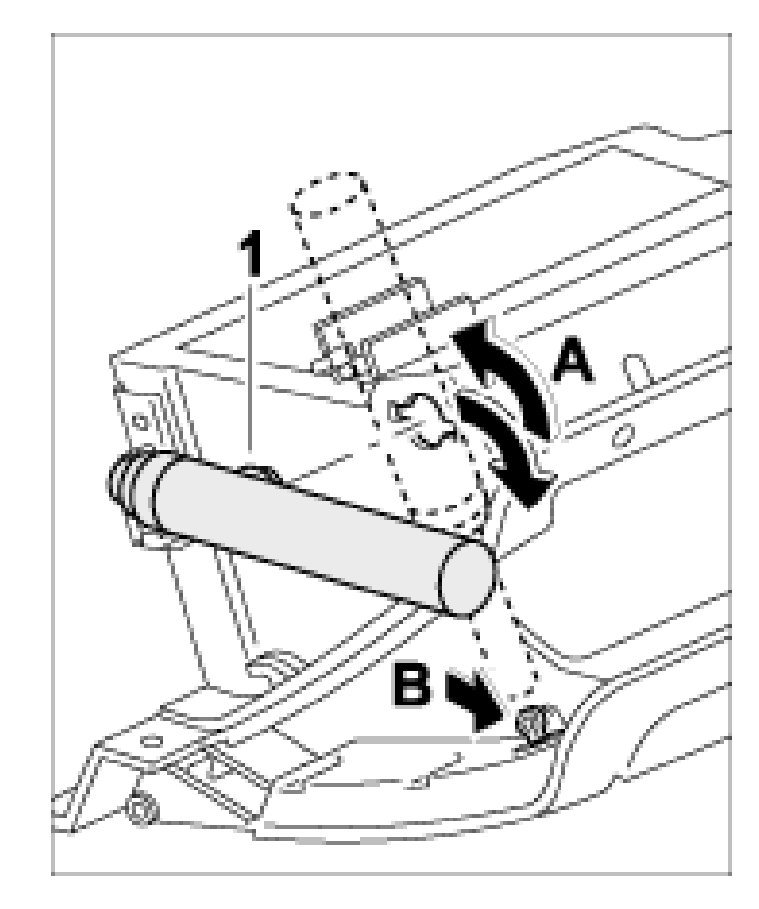 1
A
B