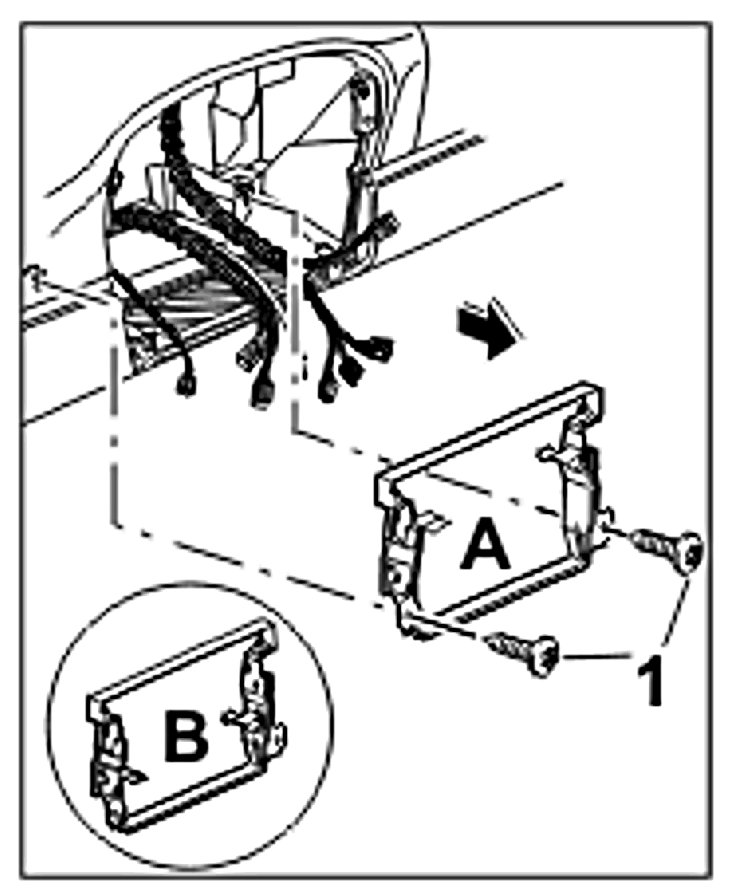 A
1
B