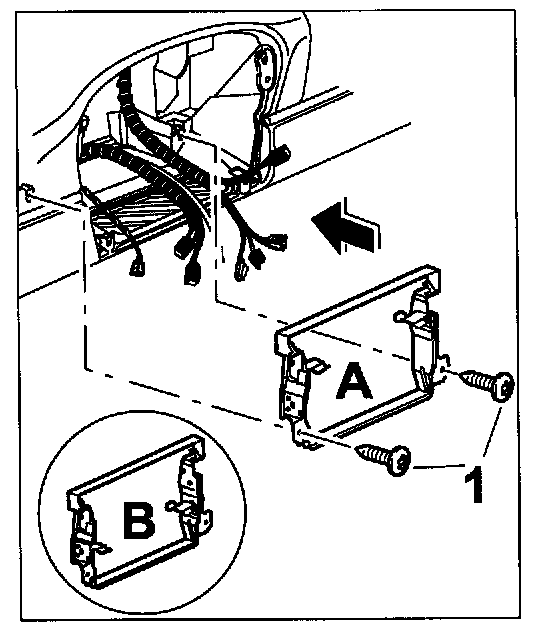 A
1
B