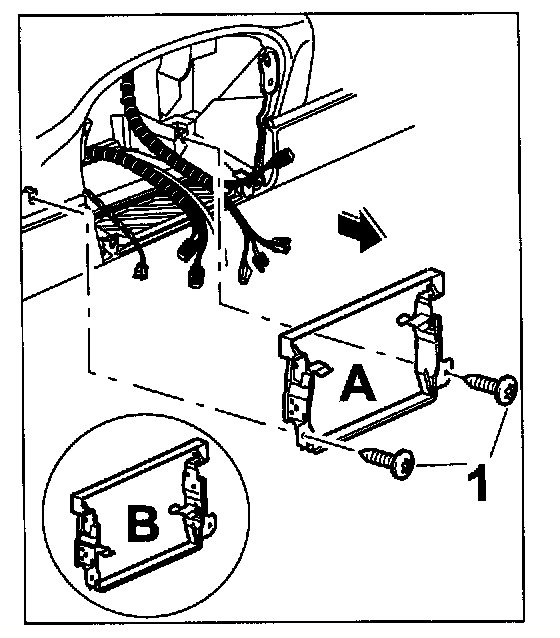 A
1
B