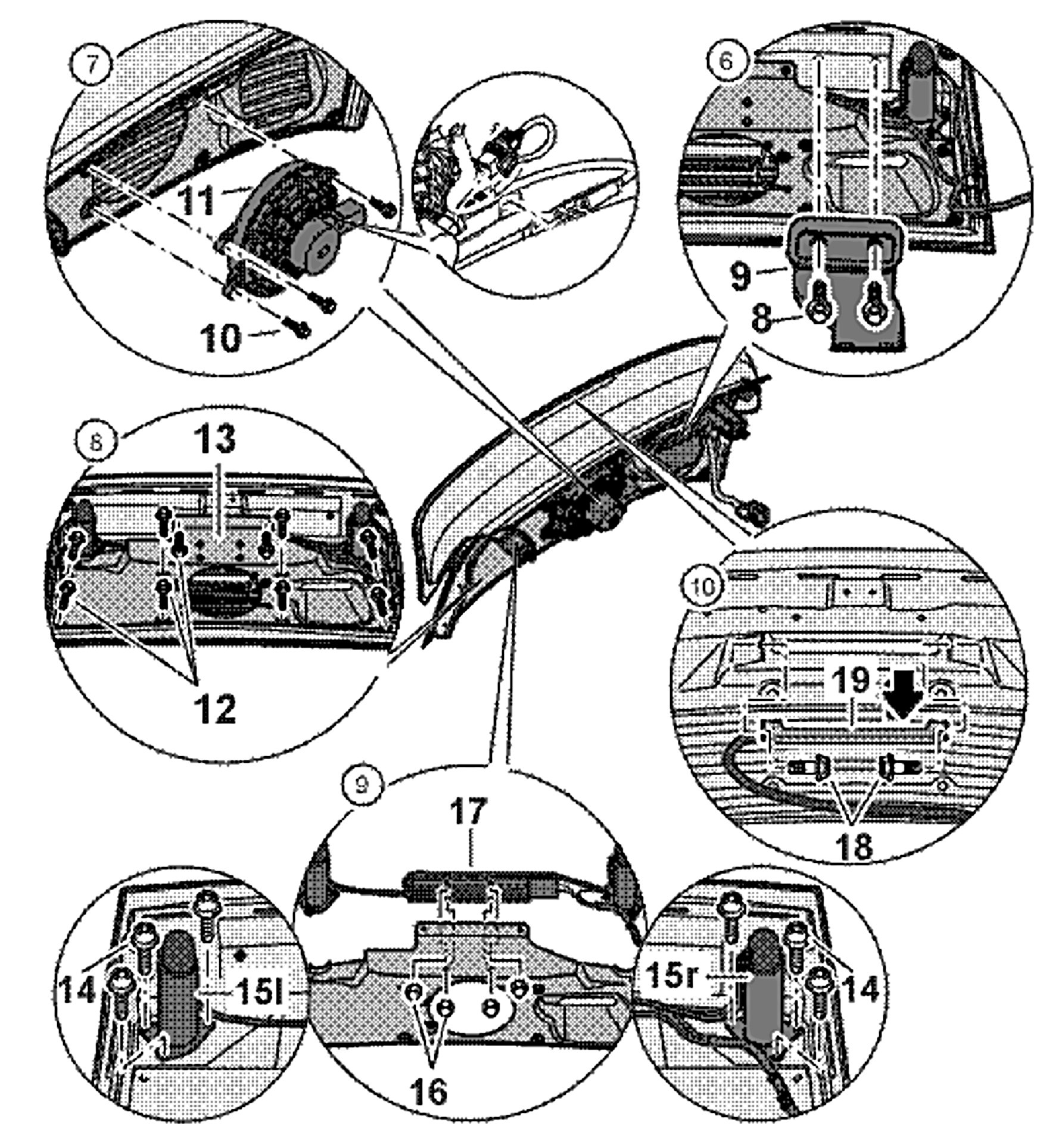 7
11
10
6
9
8
8
13
12
10
19
18
9
17
14
15l
16
15r
14