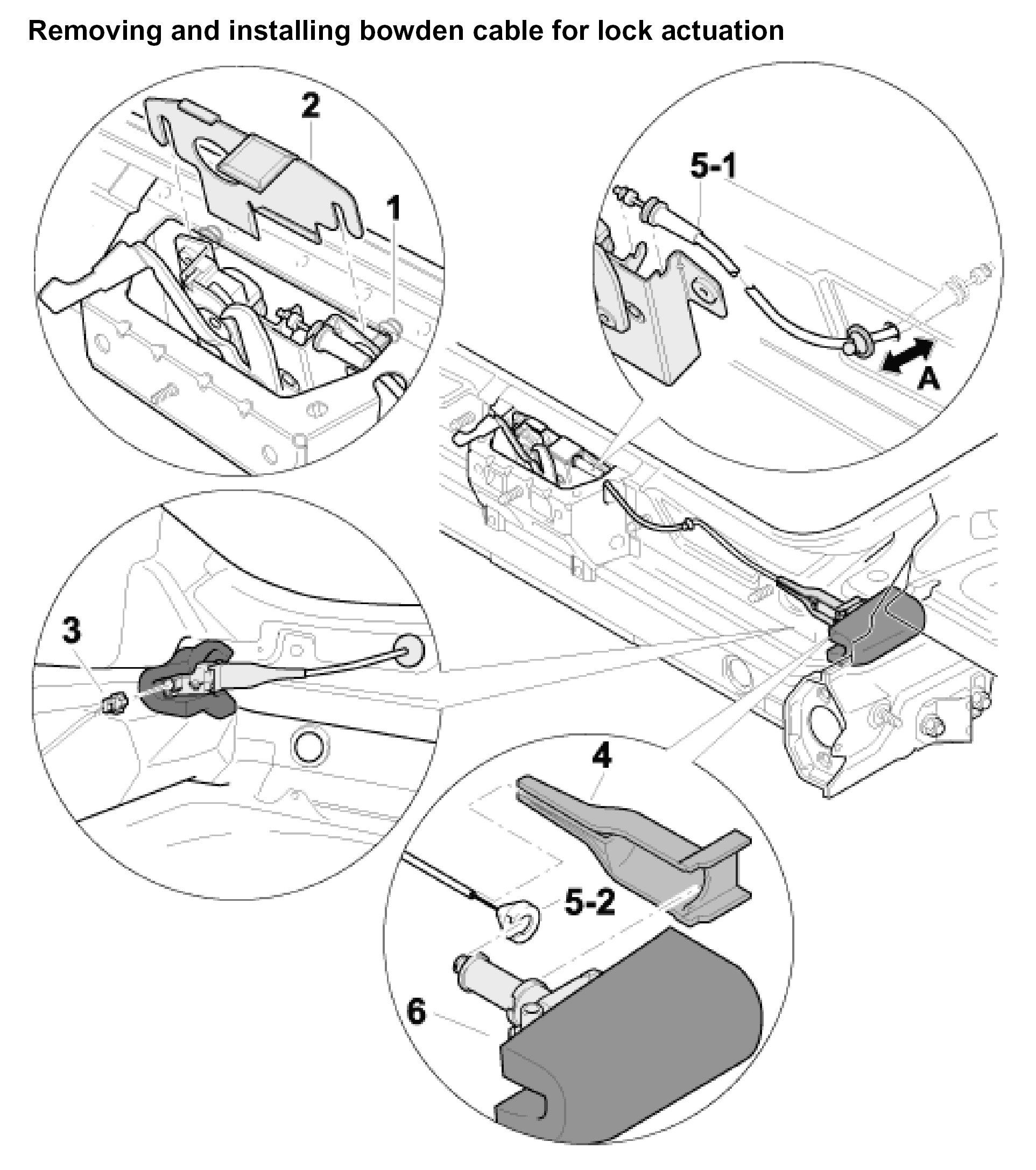 Removing and installing bowden cable for lock actuation

2

1

5-1

A

3

4

5-2

6