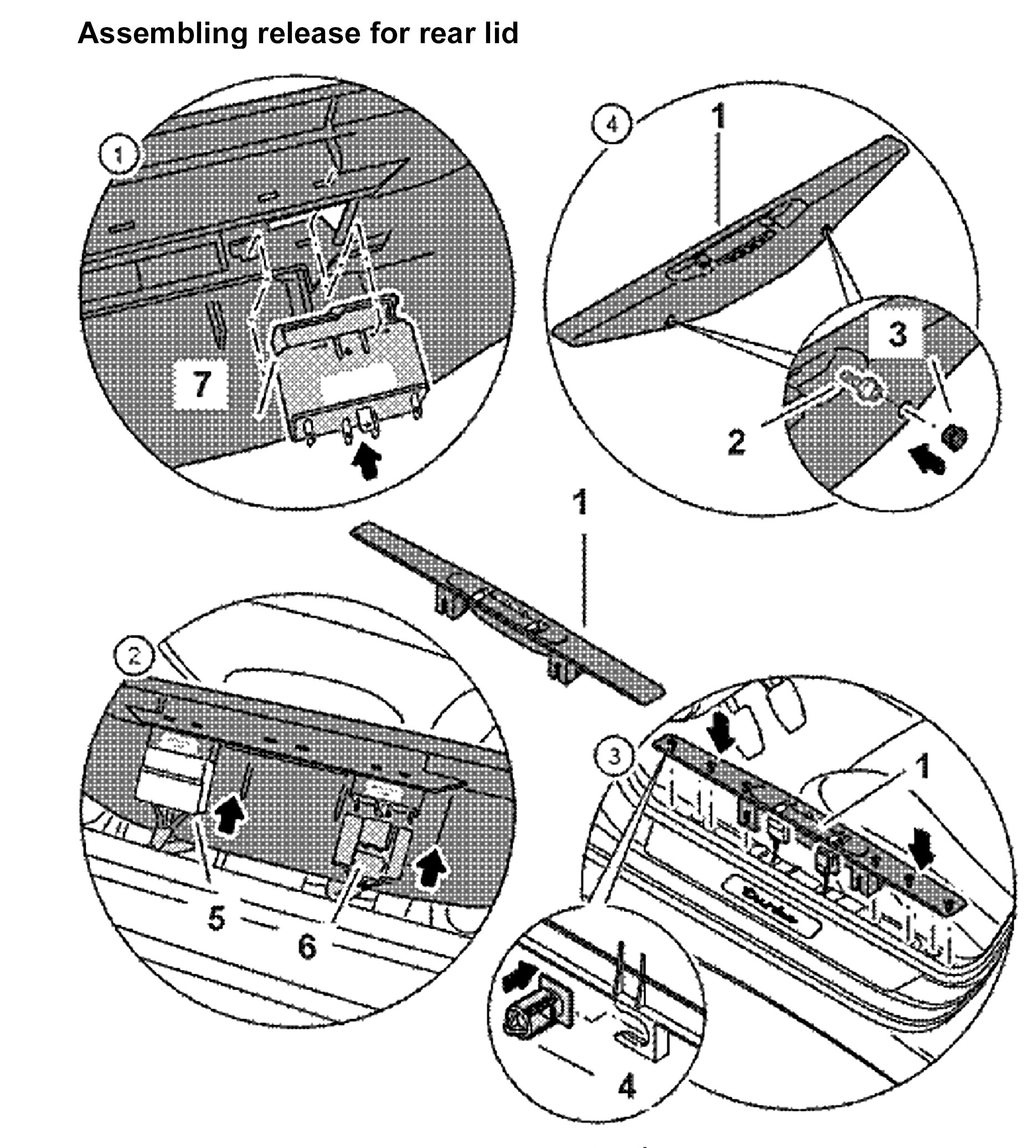 Assembling release for rear lid

1
7

4
1
3
2

1

2
5
6

3
1
4