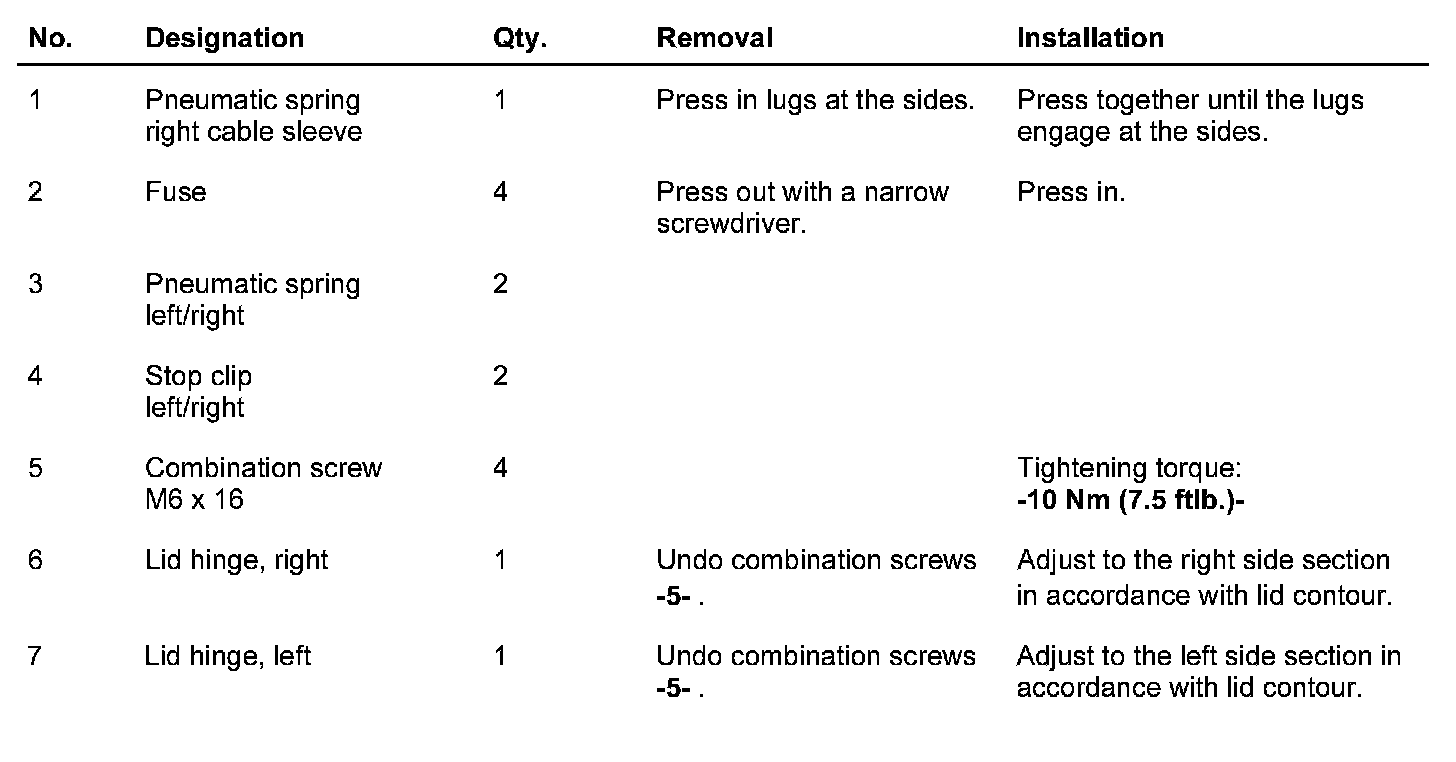 | No. | Designation | Qty. | Removal | Installation |
|---|---|---|---|---|
| 1 | Pneumatic spring right cable sleeve | 1 | Press in lugs at the sides. | Press together until the lugs engage at the sides. |
| 2 | Fuse | 4 | Press out with a narrow screwdriver. | Press in. |
| 3 | Pneumatic spring left/right | 2 | | |
| 4 | Stop clip left/right | 2 | | |
| 5 | Combination screw M6 x 16 | 4 | | Tightening torque: **-10 Nm (7.5 ftlb.)-** |
| 6 | Lid hinge, right | 1 | Undo combination screws **-5-** . | Adjust to the right side section in accordance with lid contour. |
| 7 | Lid hinge, left | 1 | Undo combination screws **-5-** . | Adjust to the left side section in accordance with lid contour. |