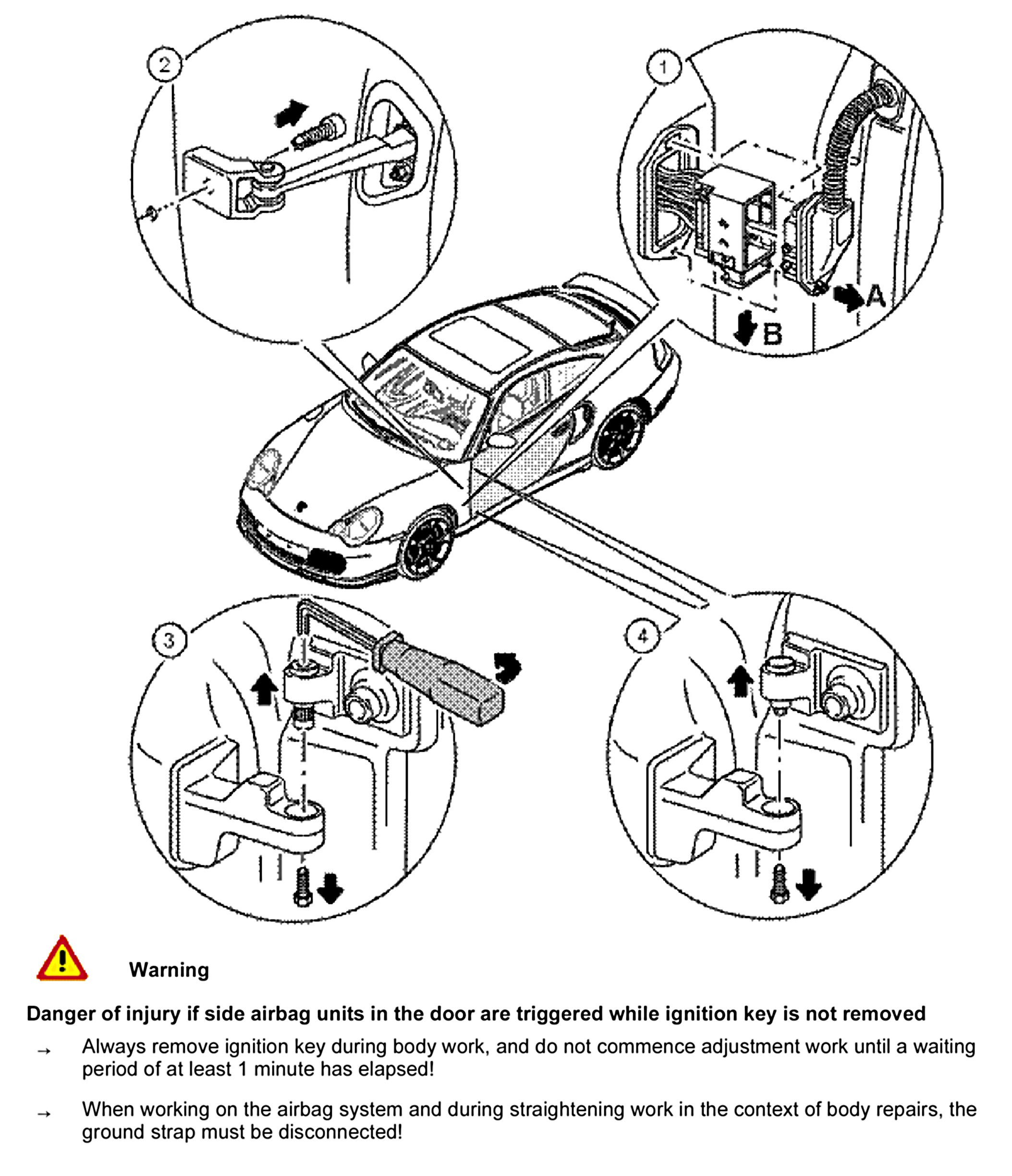 2

1

A

B

3

4

Warning

Danger of injury if side airbag units in the door are triggered while ignition key is not removed

→ Always remove ignition key during body work, and do not commence adjustment work until a waiting period of at least 1 minute has elapsed!

→ When working on the airbag system and during straightening work in the context of body repairs, the ground strap must be disconnected!