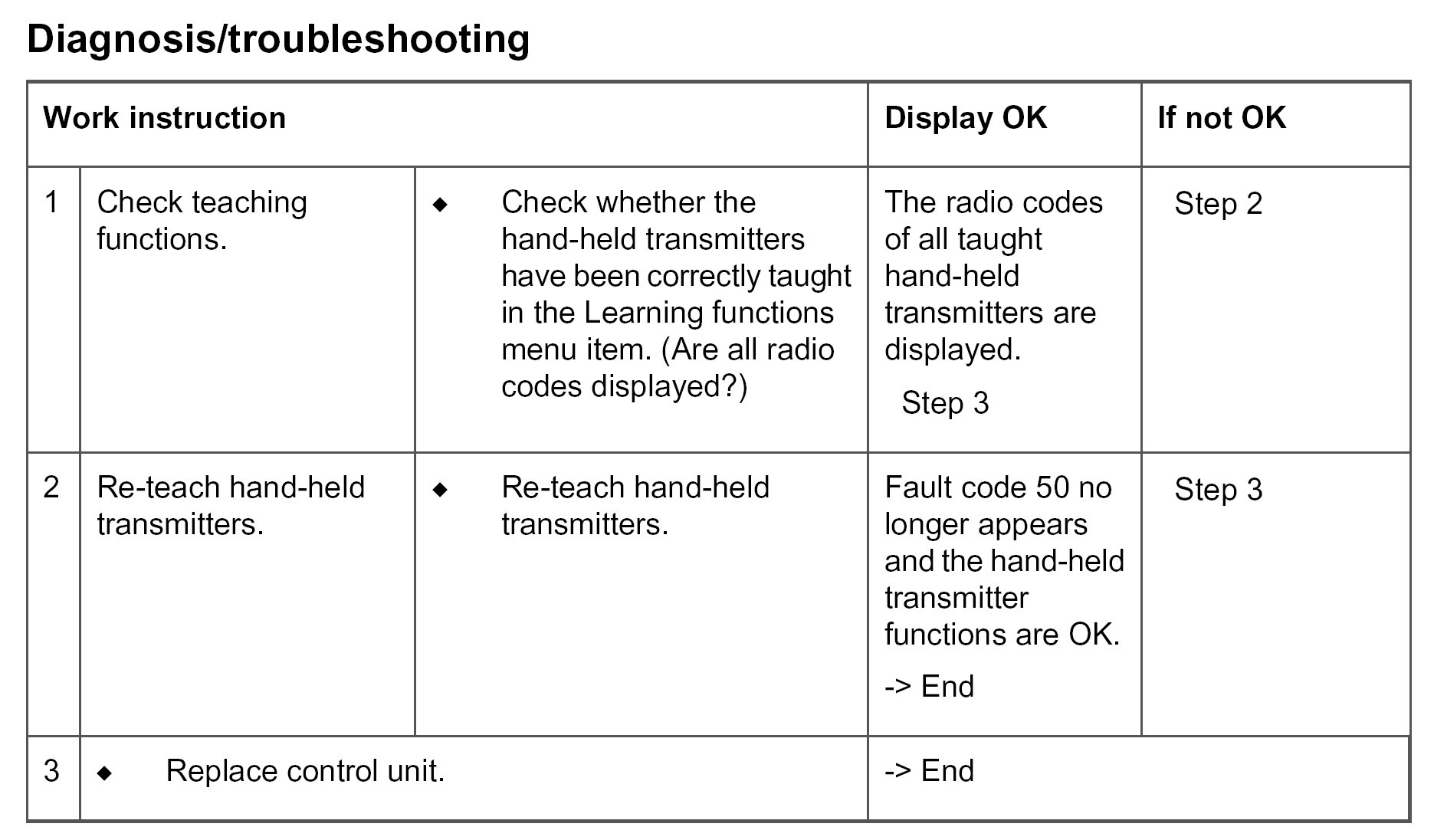 Diagnosis/troubleshooting

| Work instruction | | | Display OK | If not OK |
|---|---|---|---|---|
| 1 | Check teaching functions. | ◆ Check whether the hand-held transmitters have been correctly taught in the Learning functions menu item. (Are all radio codes displayed?) | The radio codes of all taught hand-held transmitters are displayed. Step 3 | Step 2 |
| 2 | Re-teach hand-held transmitters. | ◆ Re-teach hand-held transmitters. | Fault code 50 no longer appears and the hand-held transmitter functions are OK. -> End | Step 3 |
| 3 | ◆ Replace control unit. | | -> End | |