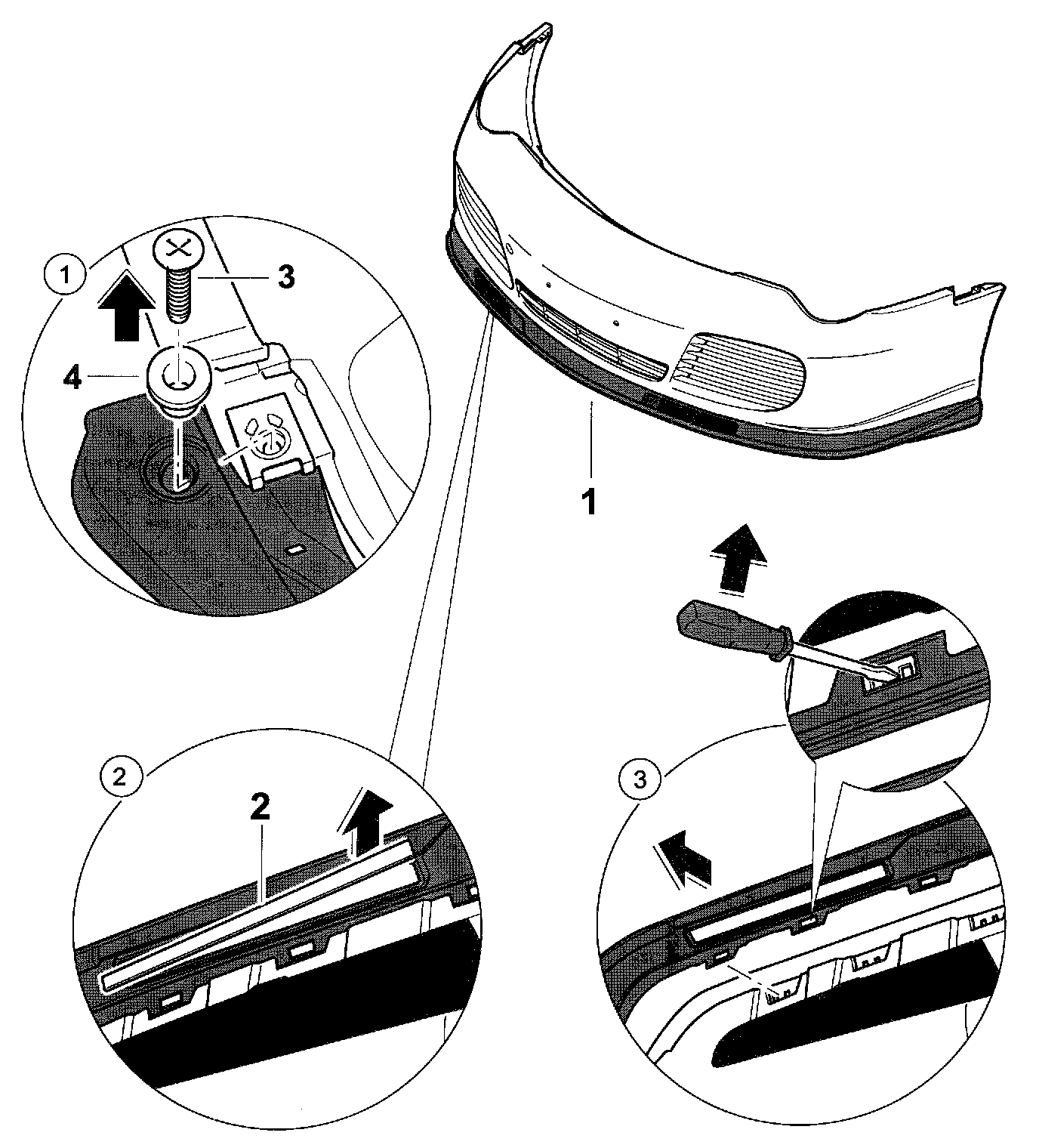 1
3
4
1
2
2
3