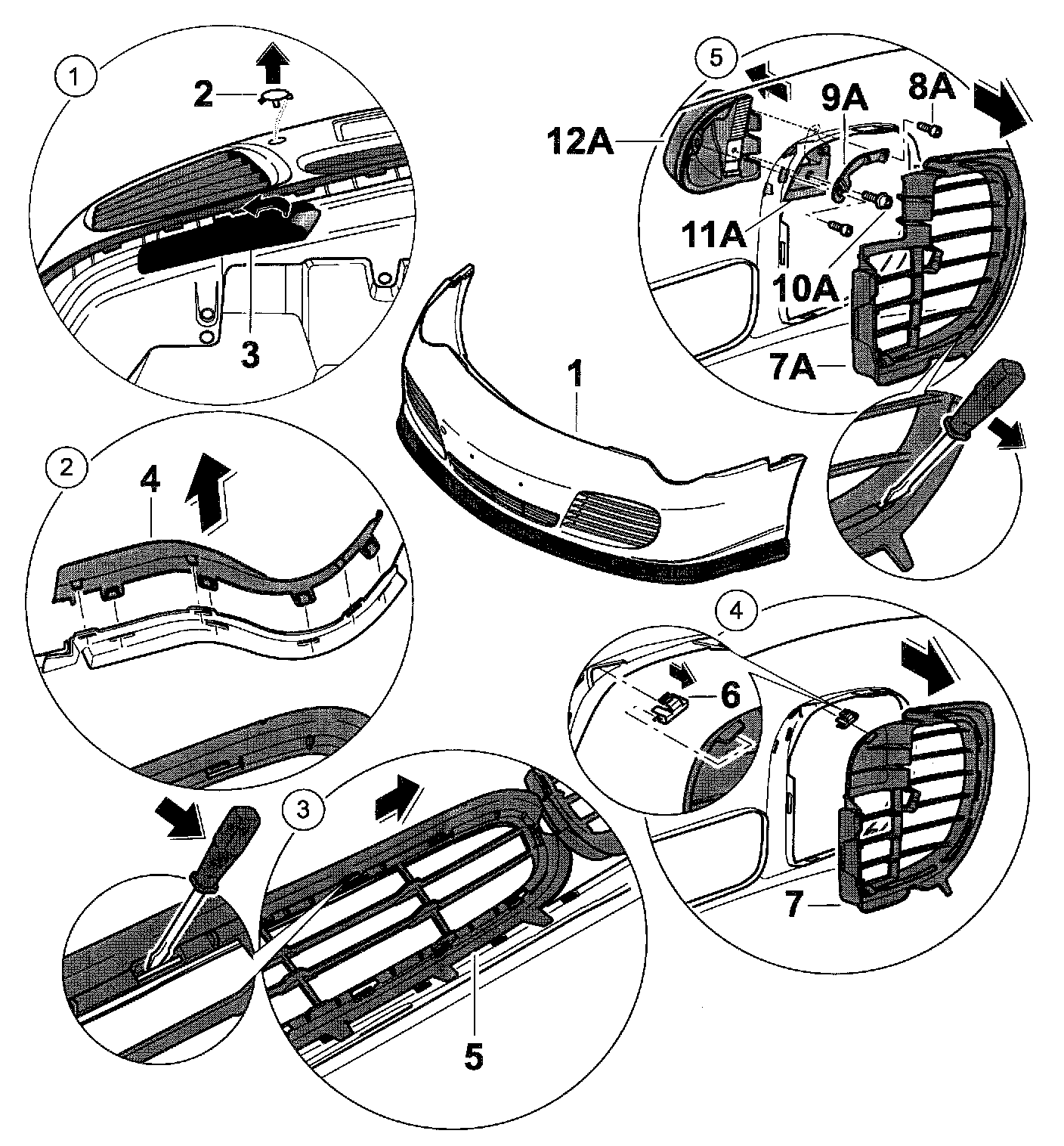 1
2
3
5
12A
9A
8A
11A
10A
7A
1
2
4
4
6
7
3
5