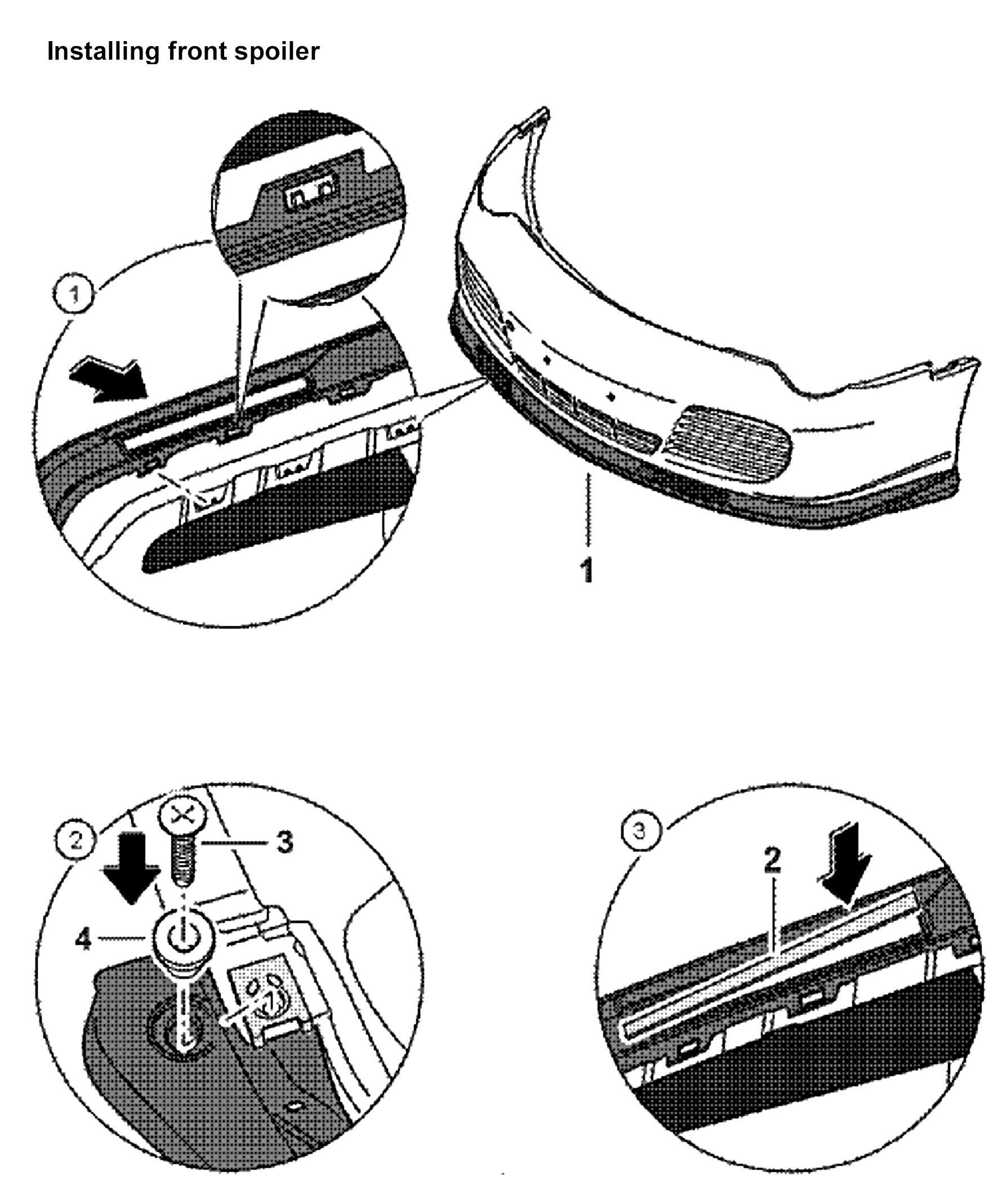 Installing front spoiler

1

1

2

3

4

3

2