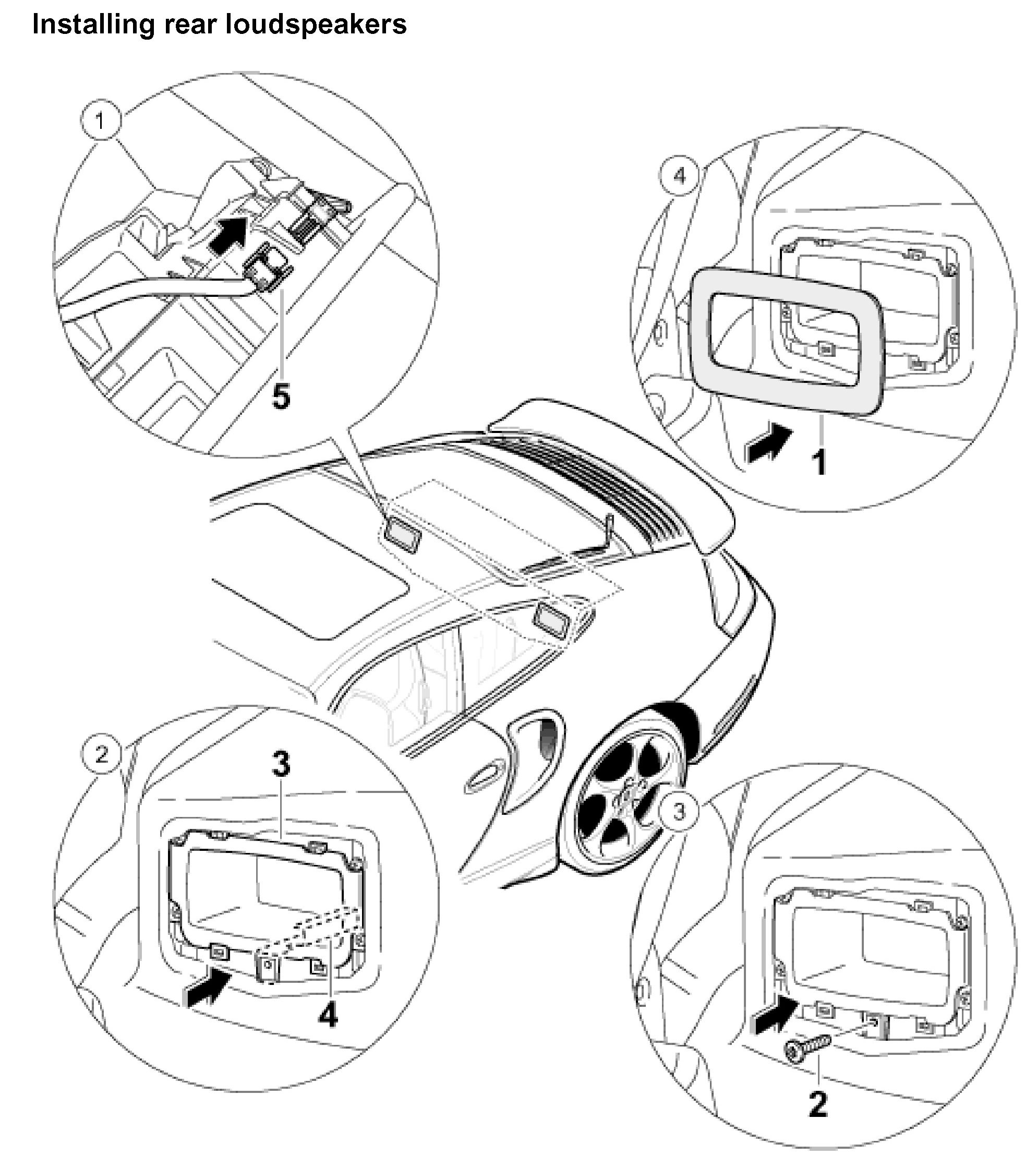 Installing rear loudspeakers

1

5

4

1

2

3

4

3

2