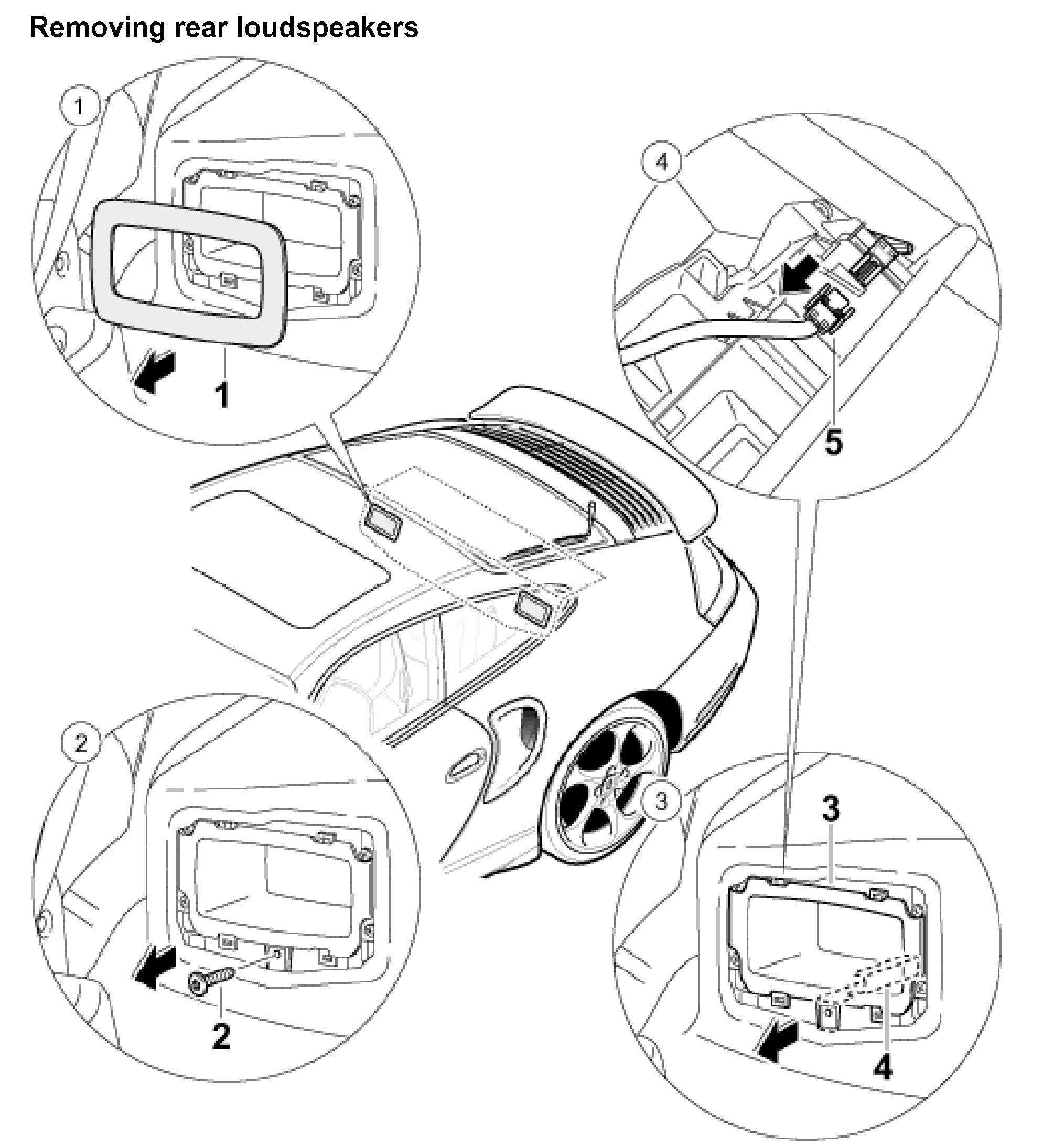 Removing rear loudspeakers

1

1

4

5

2

2

3

3

4