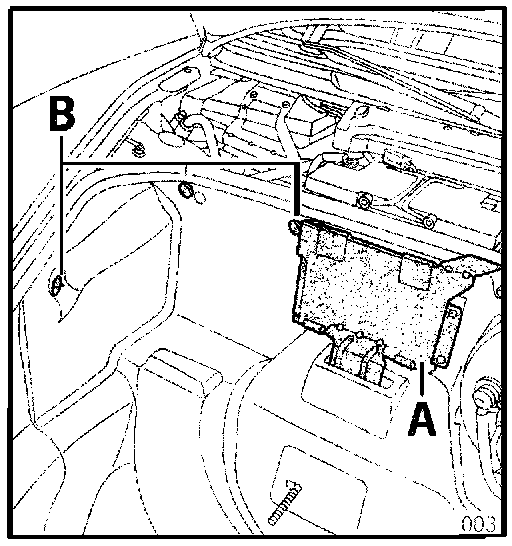 B

A

003