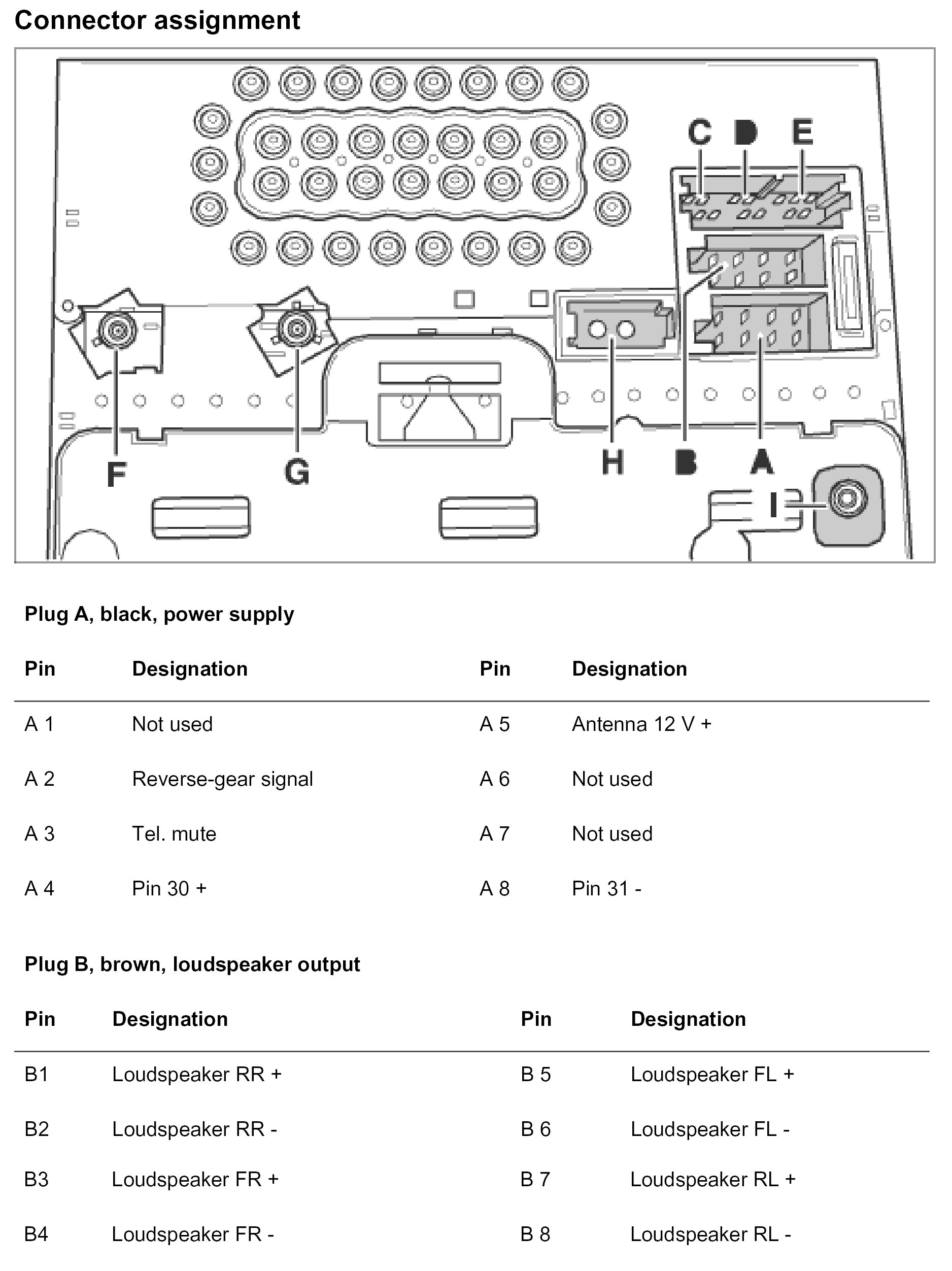 Connector assignment

C D E

F G H B A

I

Plug A, black, power supply

| Pin | Designation | Pin | Designation |
|---|---|---|---|
| A 1 | Not used | A 5 | Antenna 12 V + |
| A 2 | Reverse-gear signal | A 6 | Not used |
| A 3 | Tel. mute | A 7 | Not used |
| A 4 | Pin 30 + | A 8 | Pin 31 - |

Plug B, brown, loudspeaker output

| Pin | Designation | Pin | Designation |
|---|---|---|---|
| B1 | Loudspeaker RR + | B 5 | Loudspeaker FL + |
| B2 | Loudspeaker RR - | B 6 | Loudspeaker FL - |
| B3 | Loudspeaker FR + | B 7 | Loudspeaker RL + |
| B4 | Loudspeaker FR - | B 8 | Loudspeaker RL - |