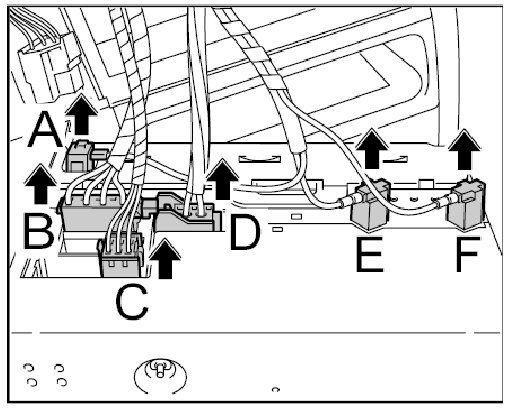 A
B
C
D
E
F