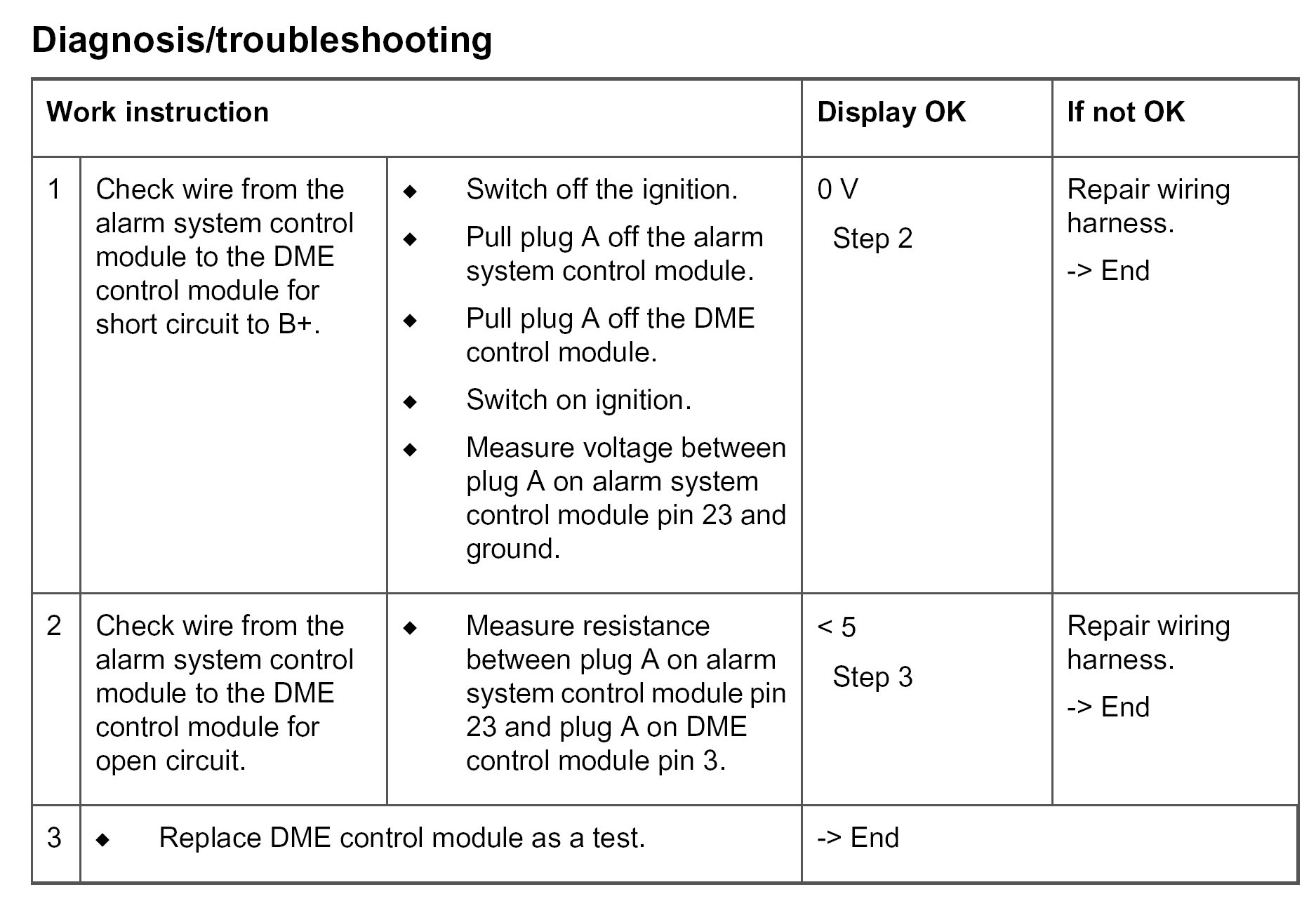 Diagnosis/troubleshooting

| Work instruction | | | Display OK | If not OK |
|---|---|---|---|---|
| 1 | Check wire from the alarm system control module to the DME control module for short circuit to B+. | ◆ Switch off the ignition. ◆ Pull plug A off the alarm system control module. ◆ Pull plug A off the DME control module. ◆ Switch on ignition. ◆ Measure voltage between plug A on alarm system control module pin 23 and ground. | 0 V Step 2 | Repair wiring harness. -> End |
| 2 | Check wire from the alarm system control module to the DME control module for open circuit. | ◆ Measure resistance between plug A on alarm system control module pin 23 and plug A on DME control module pin 3. | < 5 Step 3 | Repair wiring harness. -> End |
| 3 | ◆ Replace DME control module as a test. | | -> End | |