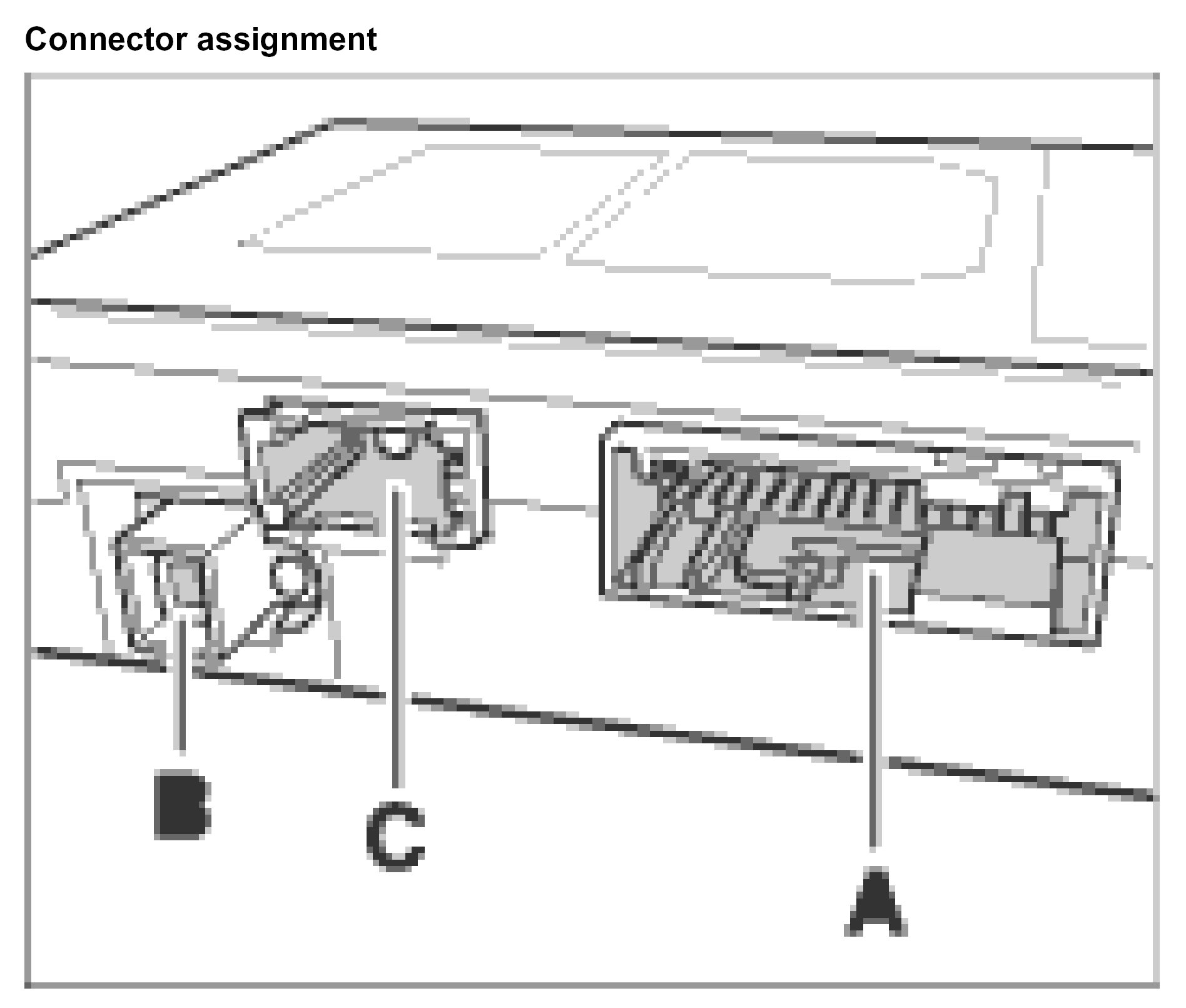 Connector assignment

B

C

A