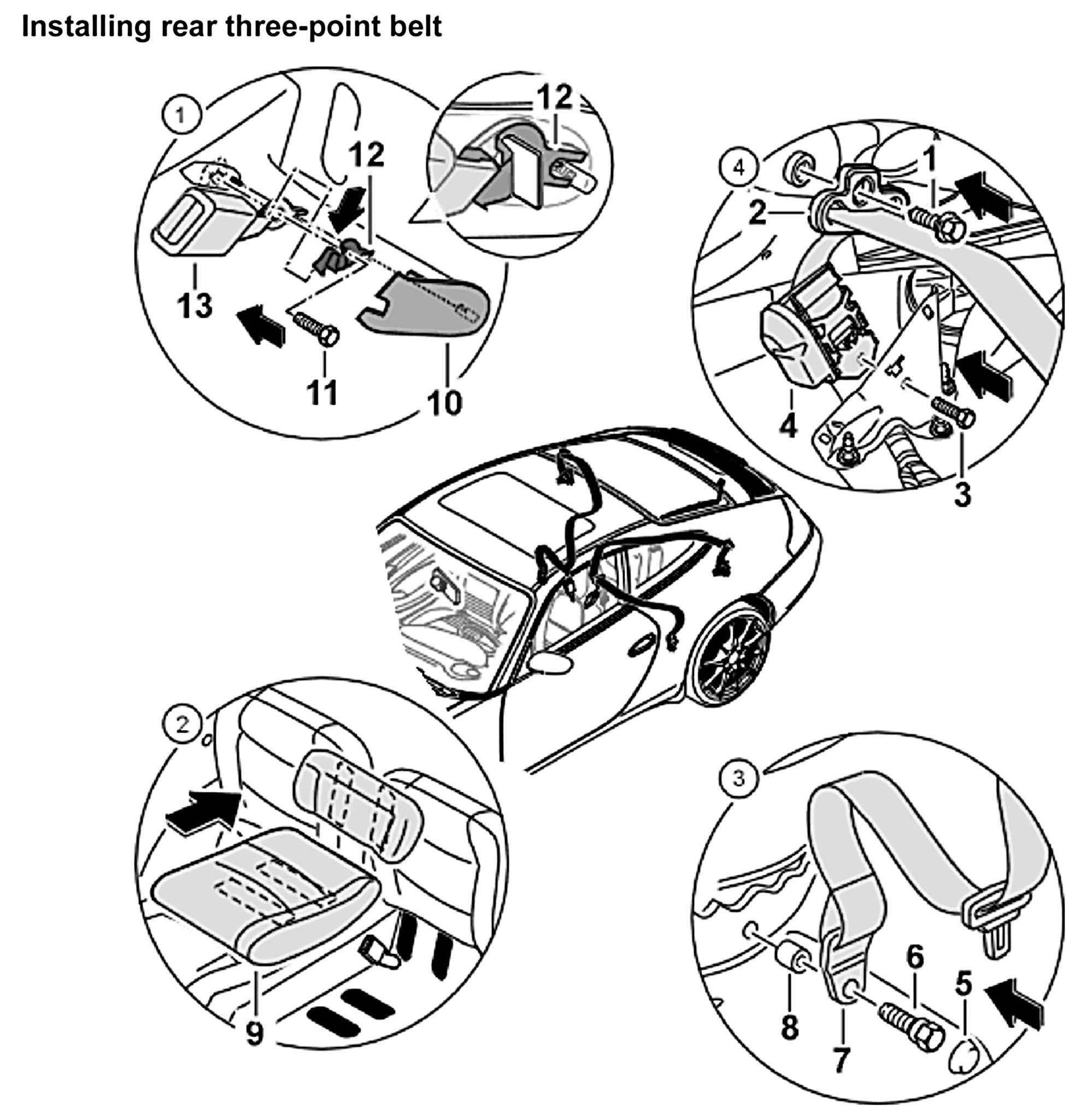 Installing rear three-point belt

1
12
12
13
11
10

4
1
2
4
3

2
9

3
6
5
8
7