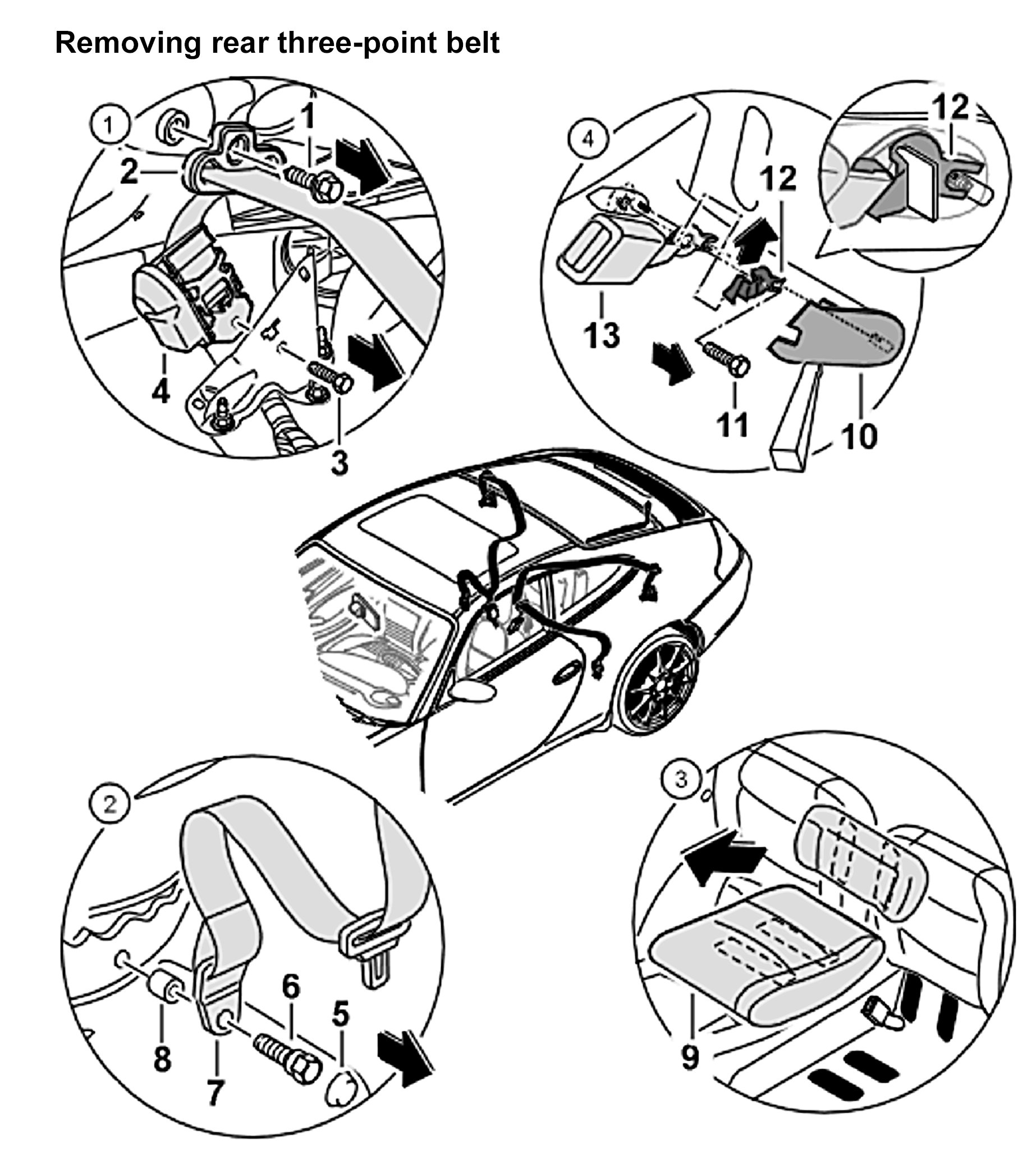 Removing rear three-point belt

1
1
2
4
3

4
12
12
13
11
10

2
6
5
8
7

3
9