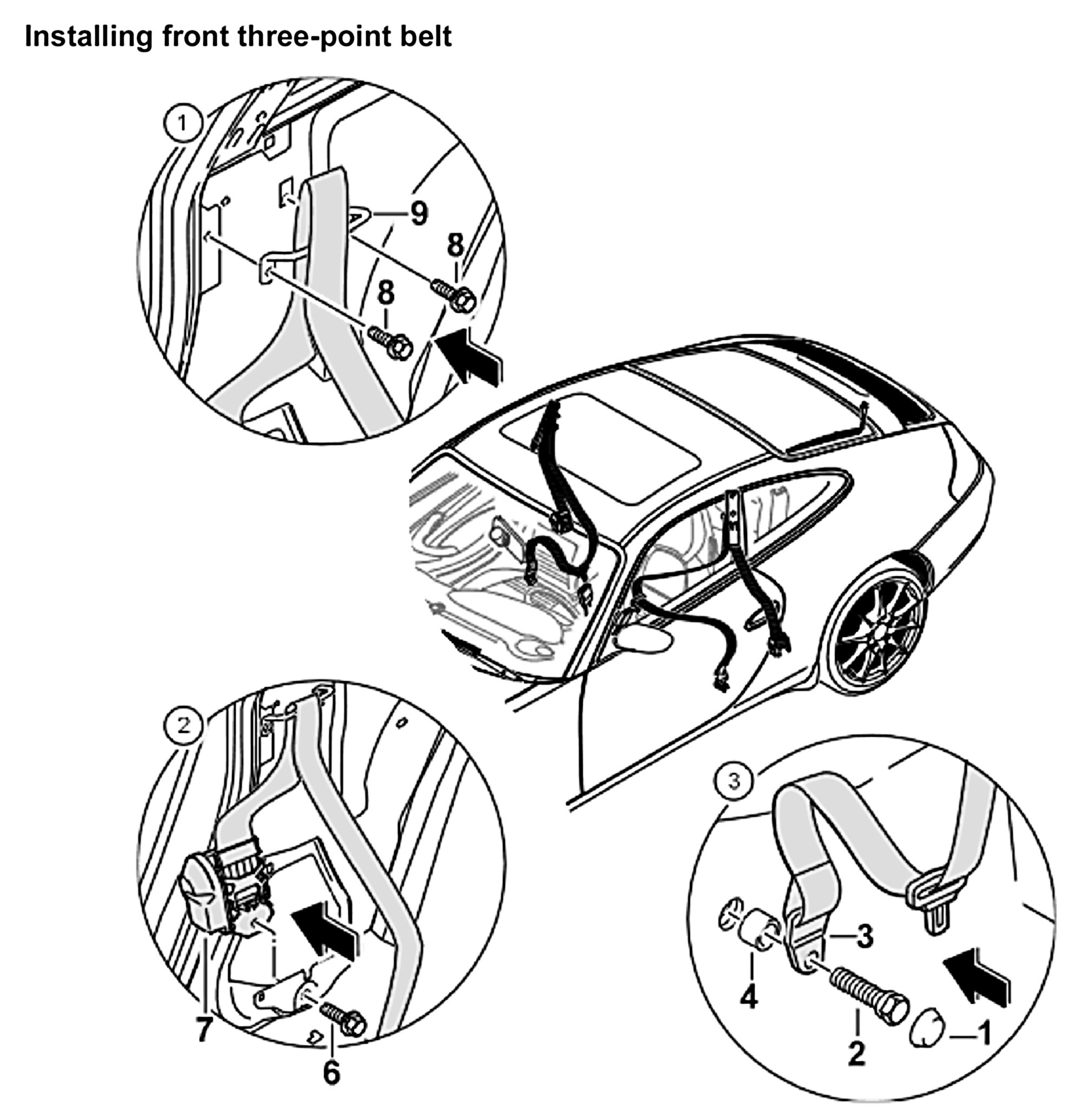 Installing front three-point belt

1
9
8
8

2
7
6

3
3
4
2
1