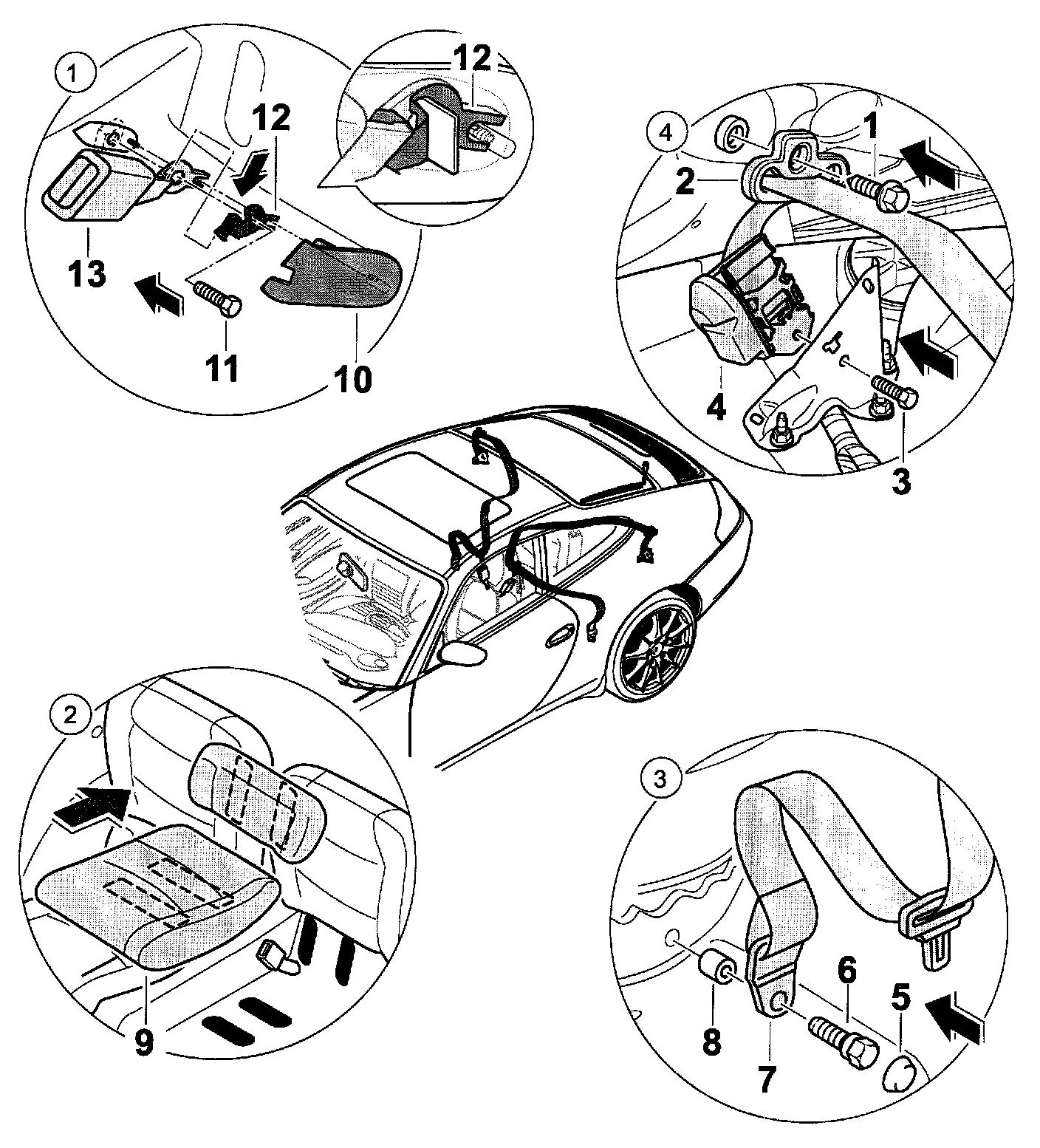 1
12
12
13
11
10
4
1
2
4
3
2
9
3
6
5
8
7