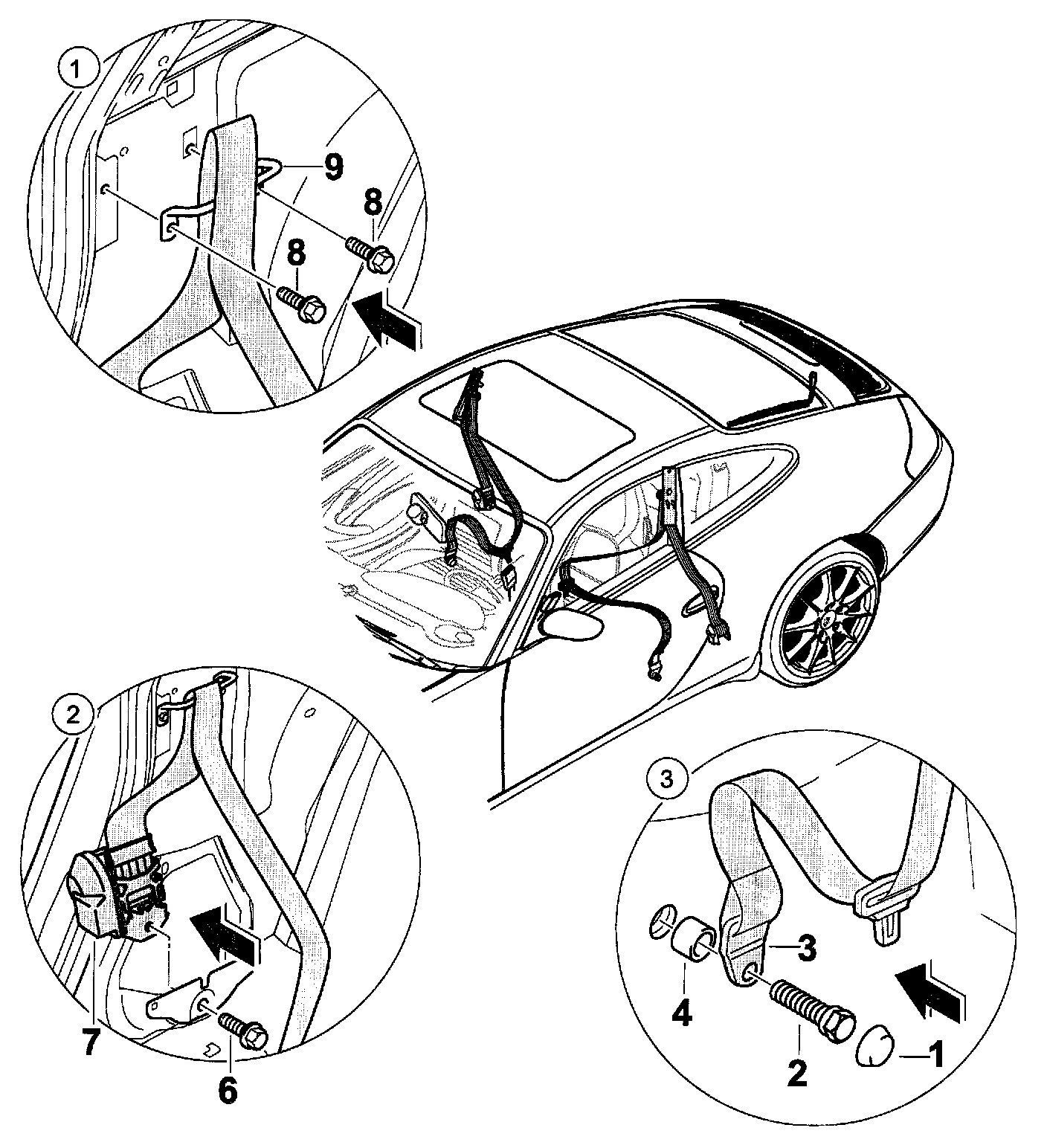 1
9
8
8
2
7
6
3
3
4
2
1