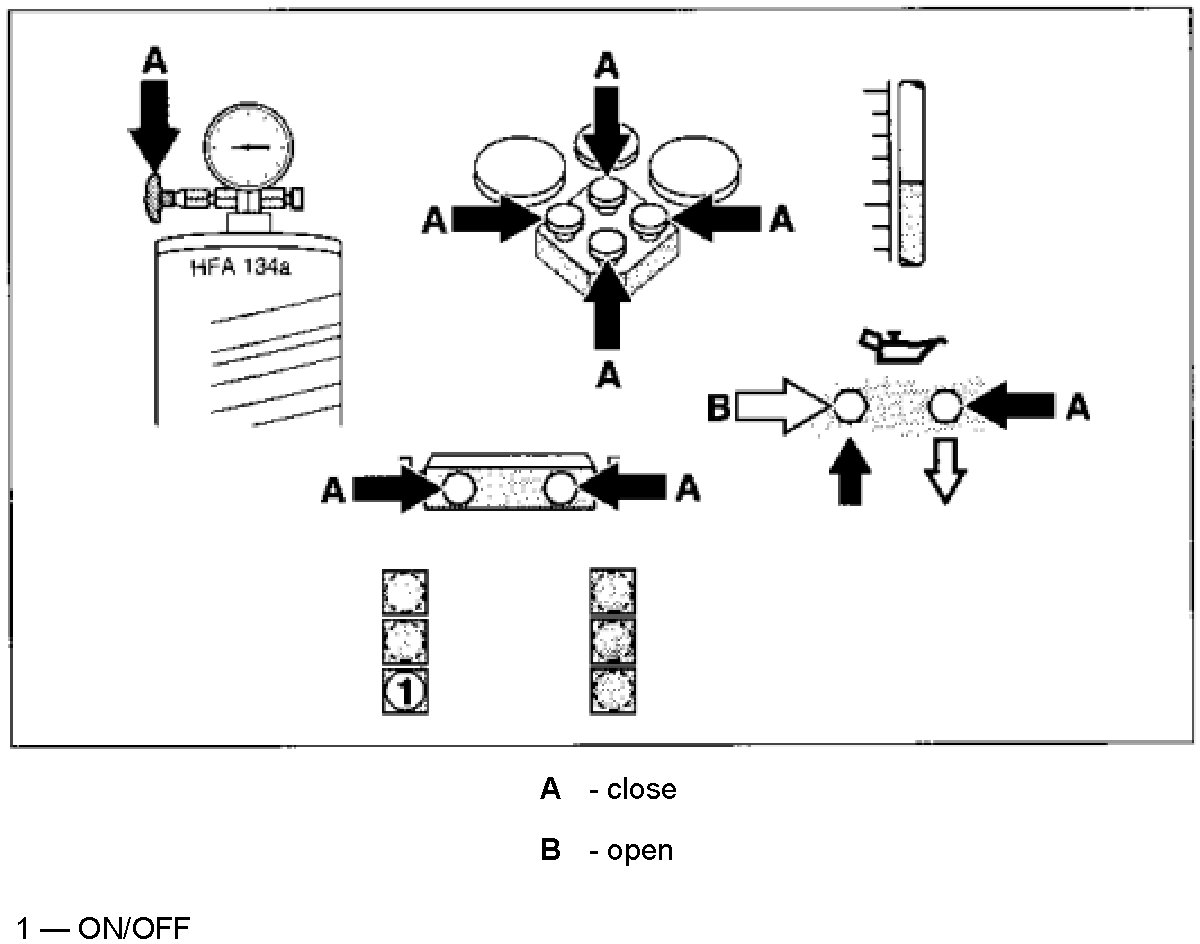 A

HFA 134a

A

A

A

A

B

A

A

A

1

A - close

B - open

1 — ON/OFF