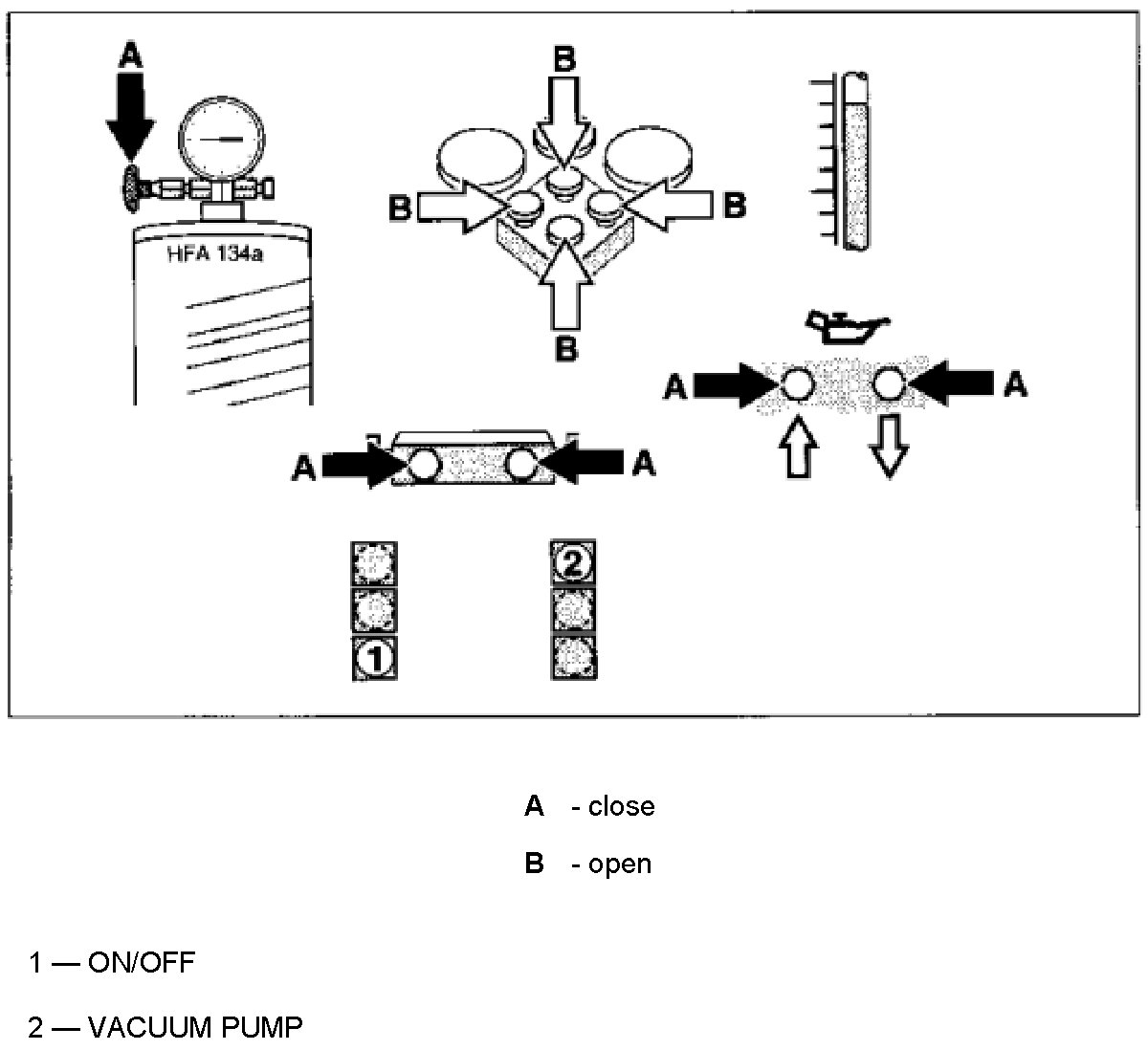 A
HFA 134a

B
B
B
B

A
A

A
A

1
2

A - close
B - open

1 — ON/OFF

2 — VACUUM PUMP