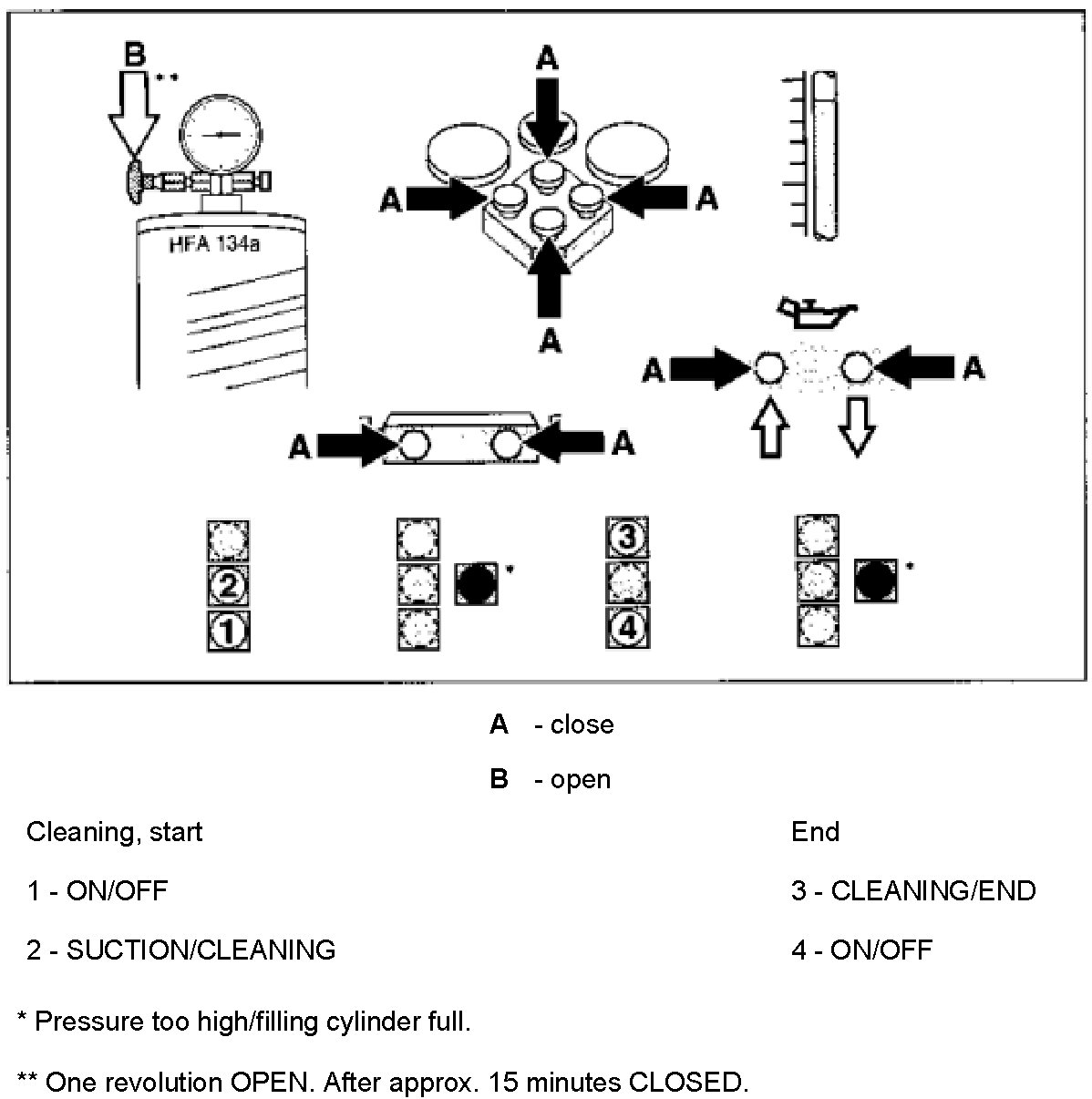 B **

HFA 134a

A

A

A

A

A

A

A

A

2

1

*

3

4

*

A - close

B - open

Cleaning, start

1 - ON/OFF

2 - SUCTION/CLEANING

End

3 - CLEANING/END

4 - ON/OFF

* Pressure too high/filling cylinder full.

** One revolution OPEN. After approx. 15 minutes CLOSED.