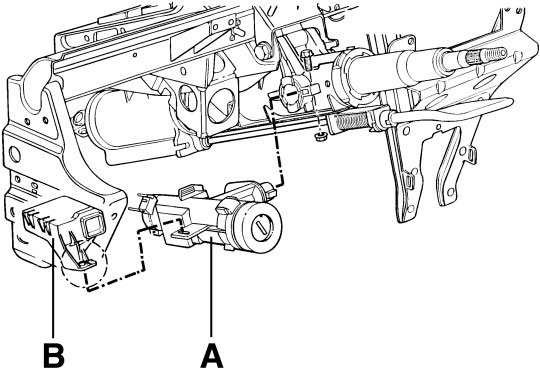 B

A