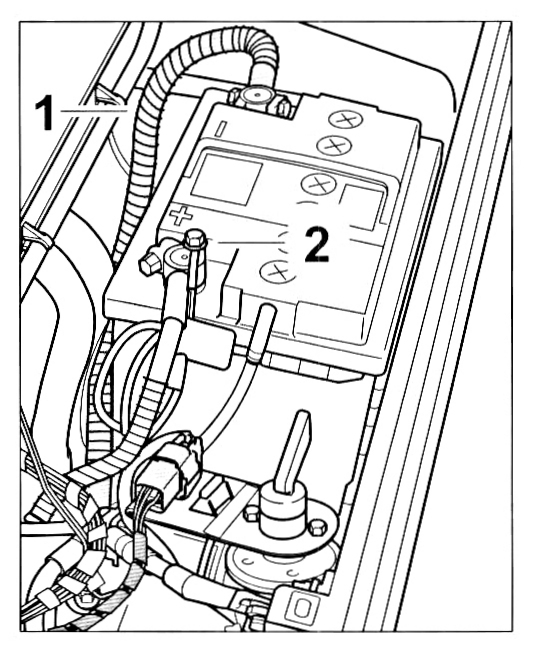 1
2