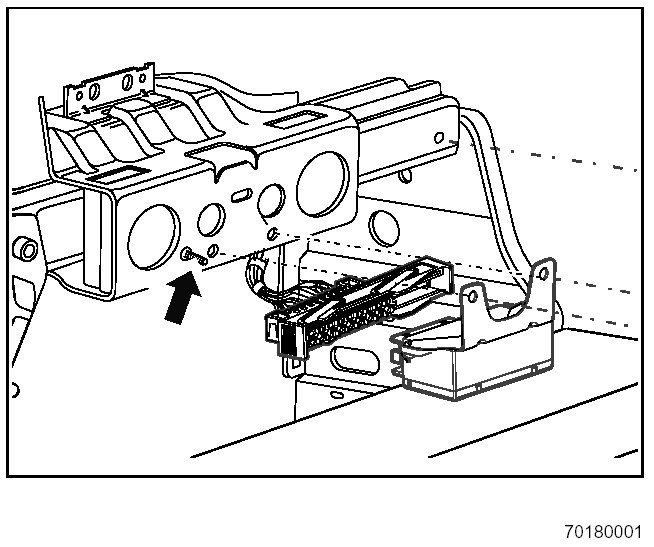 70180001