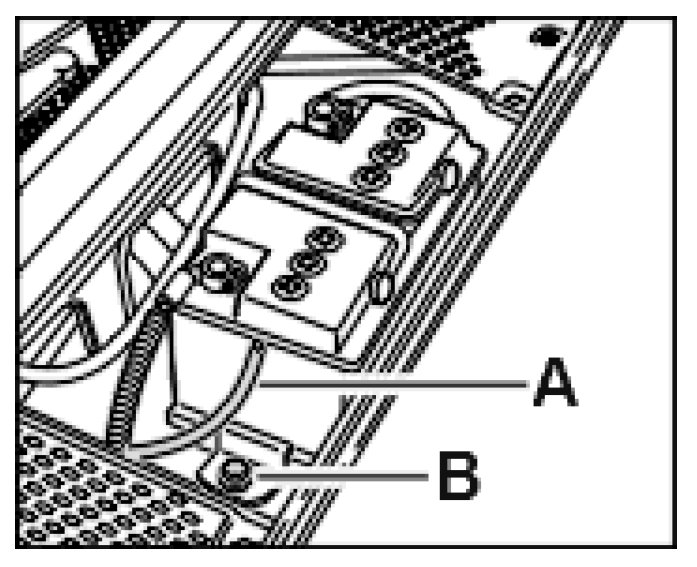 A
B