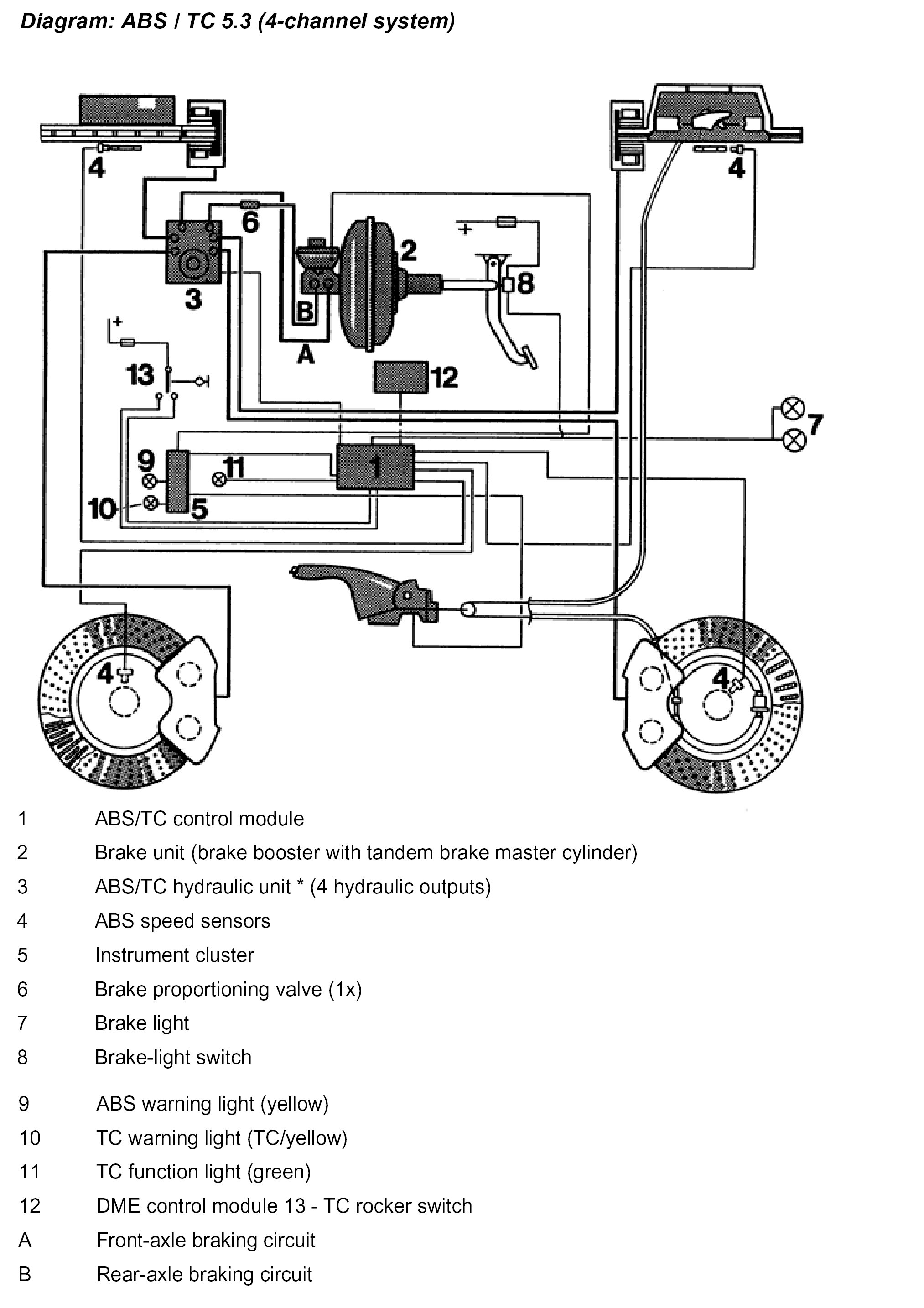 Diagram: ABS / TC 5.3 (4-channel system)

4
4
6
2
+
8
3
B
A
+
13
12
7
9
11
1
10
5
4
4

1 ABS/TC control module

2 Brake unit (brake booster with tandem brake master cylinder)

3 ABS/TC hydraulic unit * (4 hydraulic outputs)

4 ABS speed sensors

5 Instrument cluster

6 Brake proportioning valve (1x)

7 Brake light

8 Brake-light switch

9 ABS warning light (yellow)

10 TC warning light (TC/yellow)

11 TC function light (green)

12 DME control module 13 - TC rocker switch

A Front-axle braking circuit

B Rear-axle braking circuit