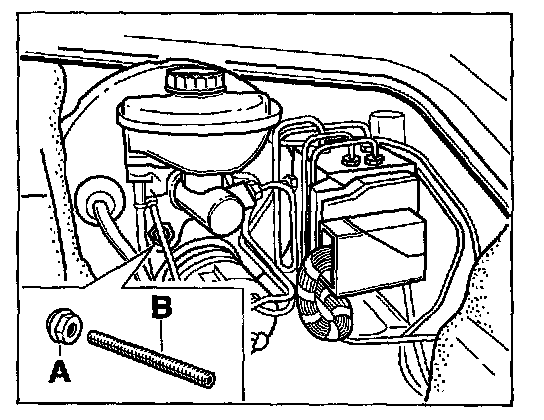 B
A