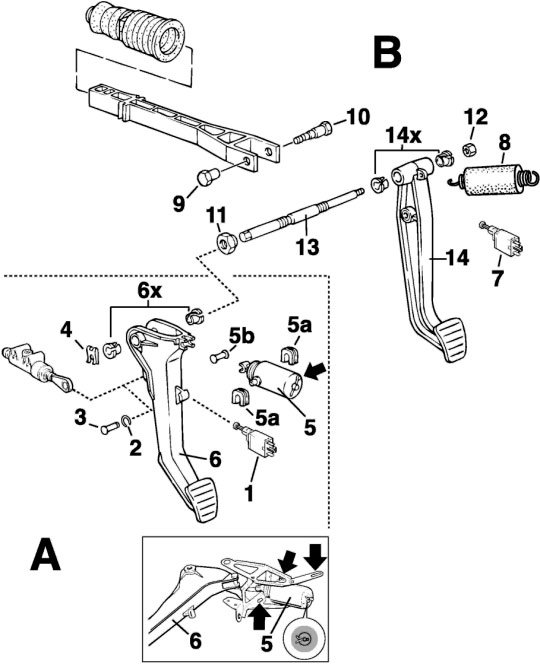 B
10
12
14x
8
9
11
13
14
7
6x
4
5b
5a
5a
5
3
2
6
1
A
6
5