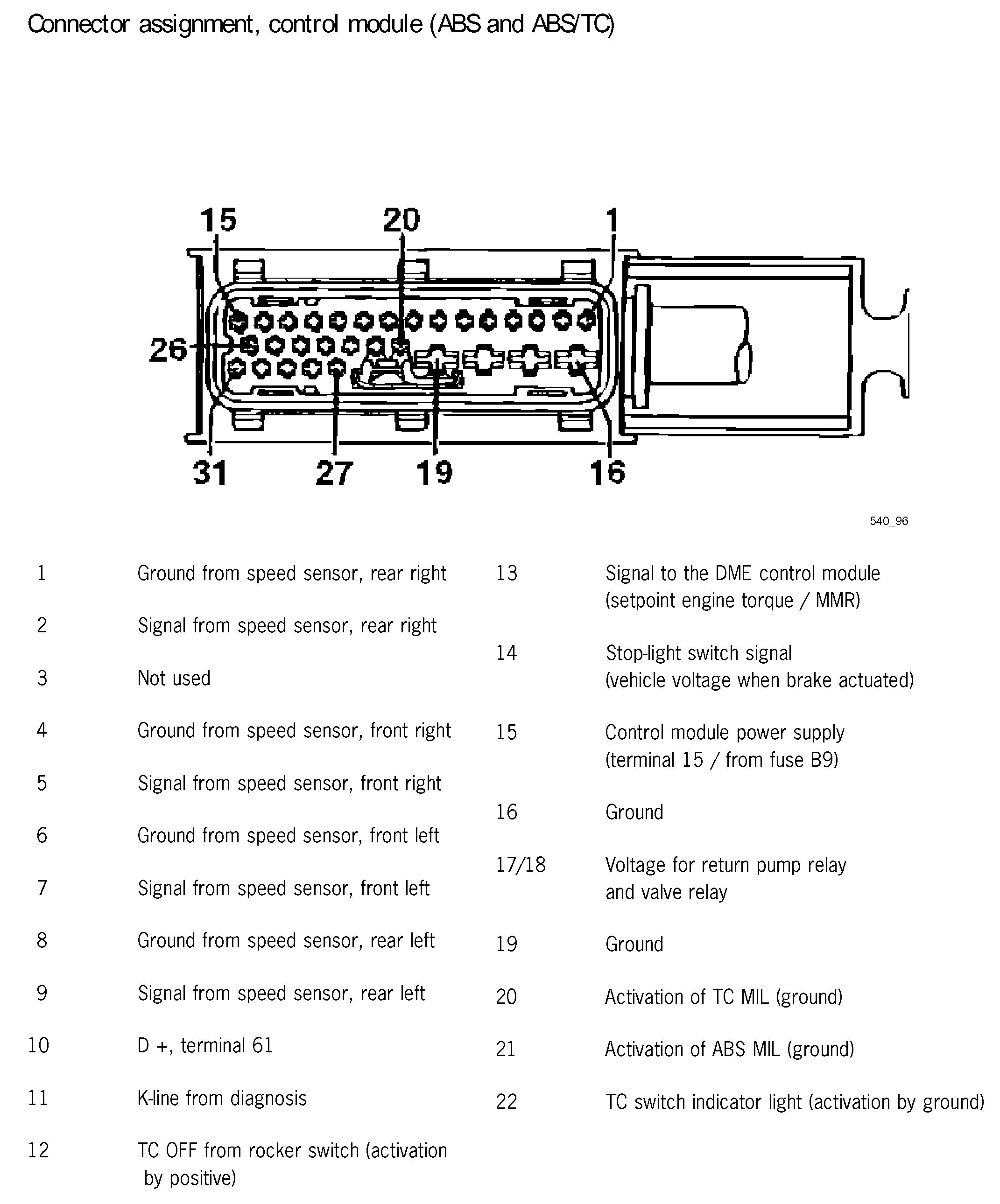 Connector assignment, control module (ABS and ABS/TC)

15
20
1
26
31
27
19
16

540_96

1 Ground from speed sensor, rear right

2 Signal from speed sensor, rear right

3 Not used

4 Ground from speed sensor, front right

5 Signal from speed sensor, front right

6 Ground from speed sensor, front left

7 Signal from speed sensor, front left

8 Ground from speed sensor, rear left

9 Signal from speed sensor, rear left

10 D +, terminal 61

11 K-line from diagnosis

12 TC OFF from rocker switch (activation by positive)

13 Signal to the DME control module (setpoint engine torque / MMR)

14 Stop-light switch signal (vehicle voltage when brake actuated)

15 Control module power supply (terminal 15 / from fuse B9)

16 Ground

17/18 Voltage for return pump relay and valve relay

19 Ground

20 Activation of TC MIL (ground)

21 Activation of ABS MIL (ground)

22 TC switch indicator light (activation by ground)