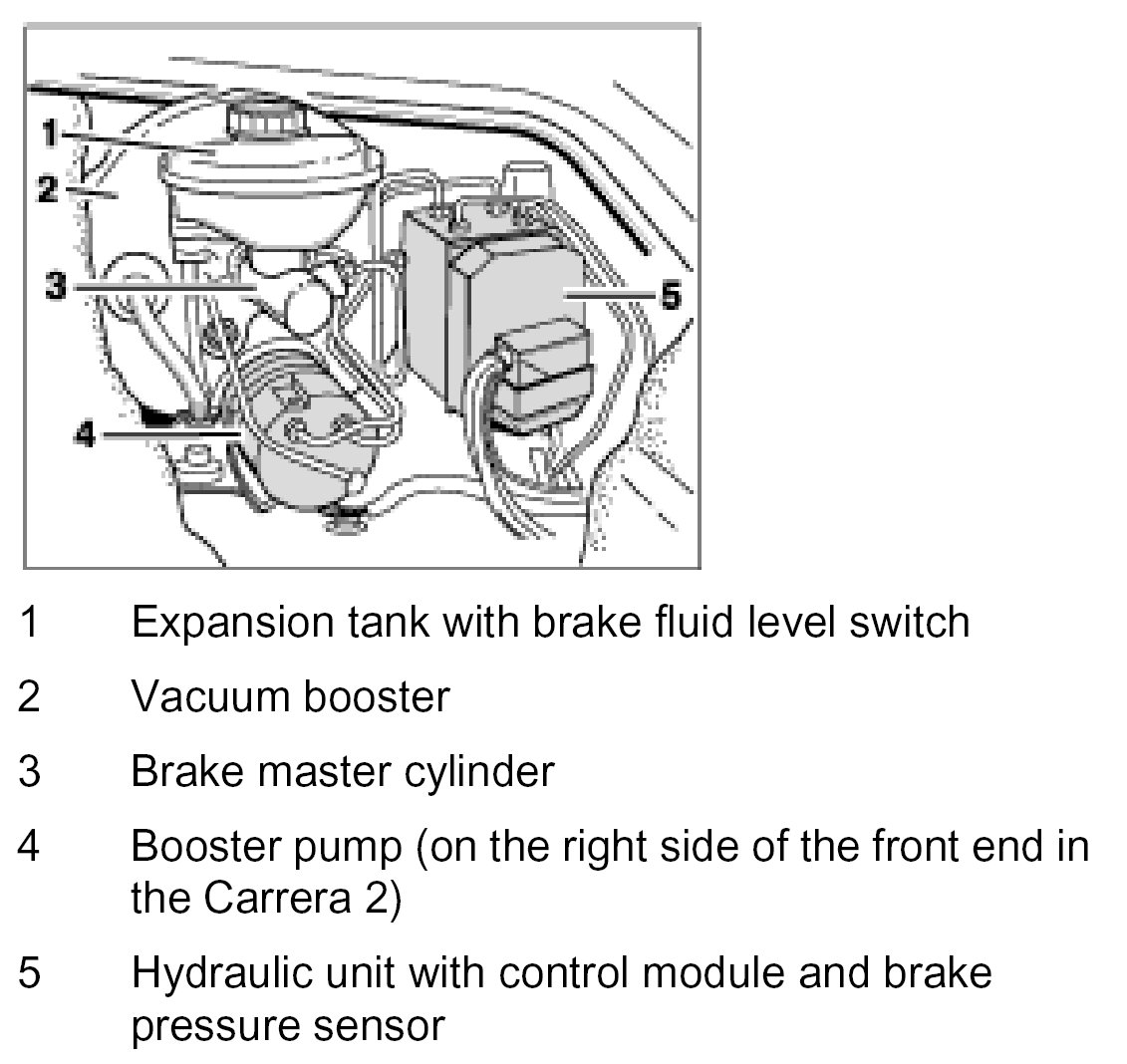 1
2
3
4
5

1 Expansion tank with brake fluid level switch

2 Vacuum booster

3 Brake master cylinder

4 Booster pump (on the right side of the front end in the Carrera 2)

5 Hydraulic unit with control module and brake pressure sensor